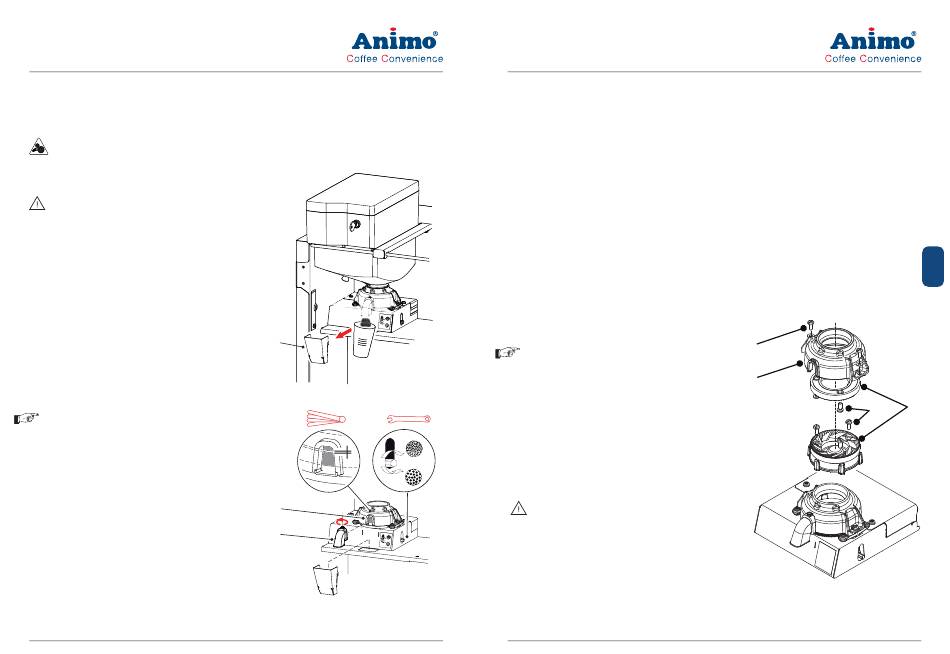 Animo®
Coffee Convenience

Animo®
Coffee Convenience