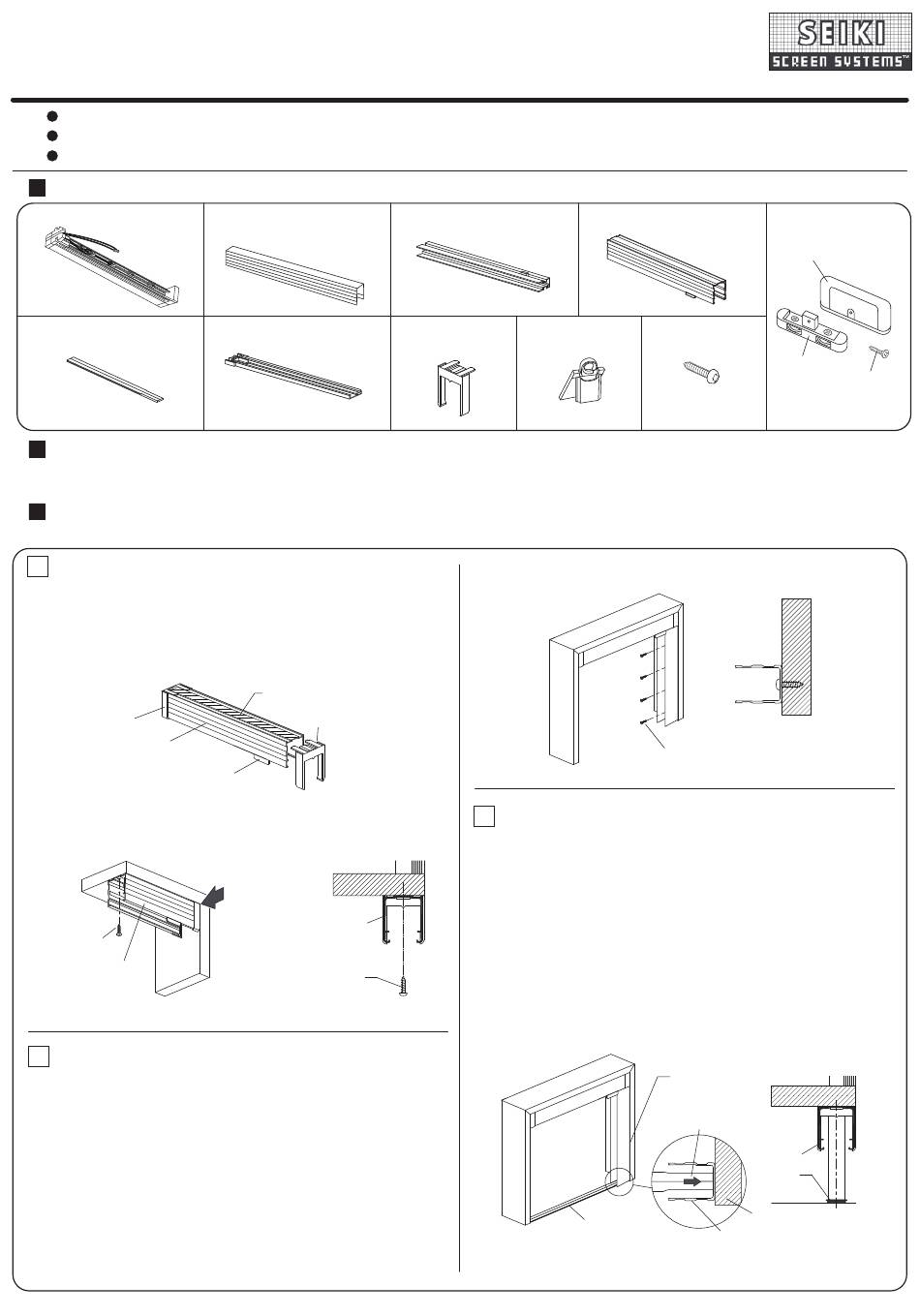 SEIKI
SCREEN SYSTEMS™