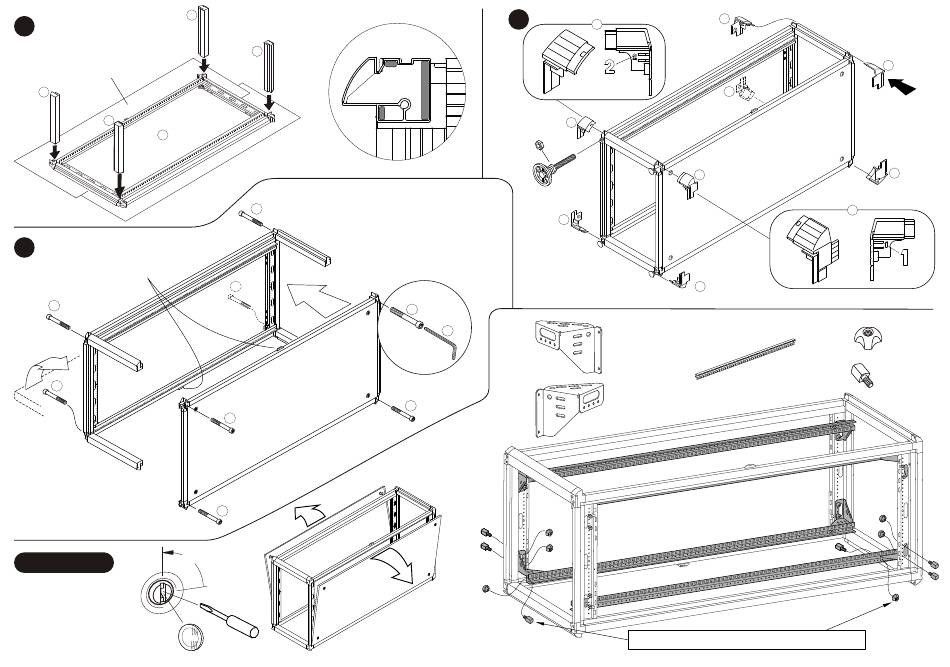 2

1