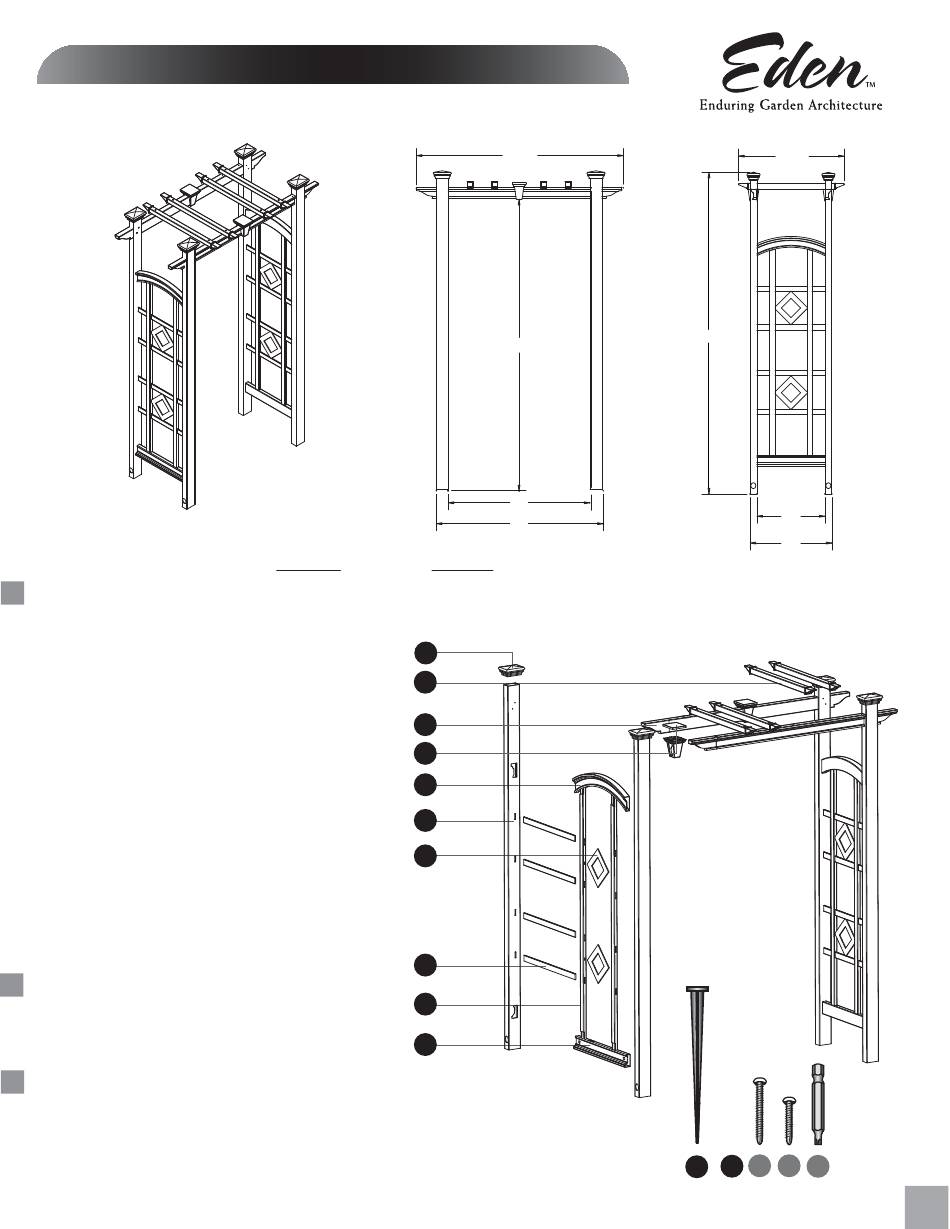 Eden™
Enduring Garden Architecture