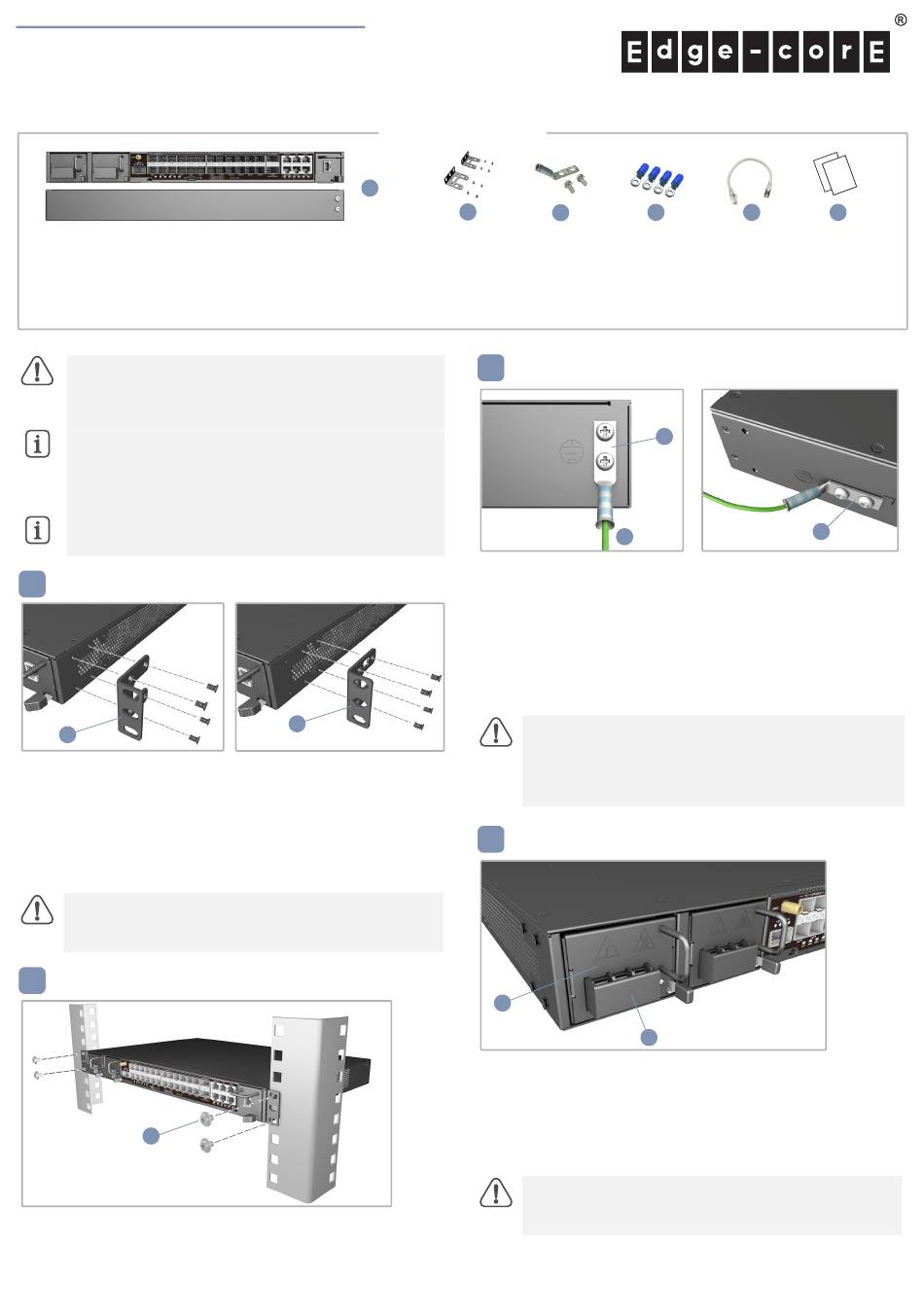 Edge-corE ®