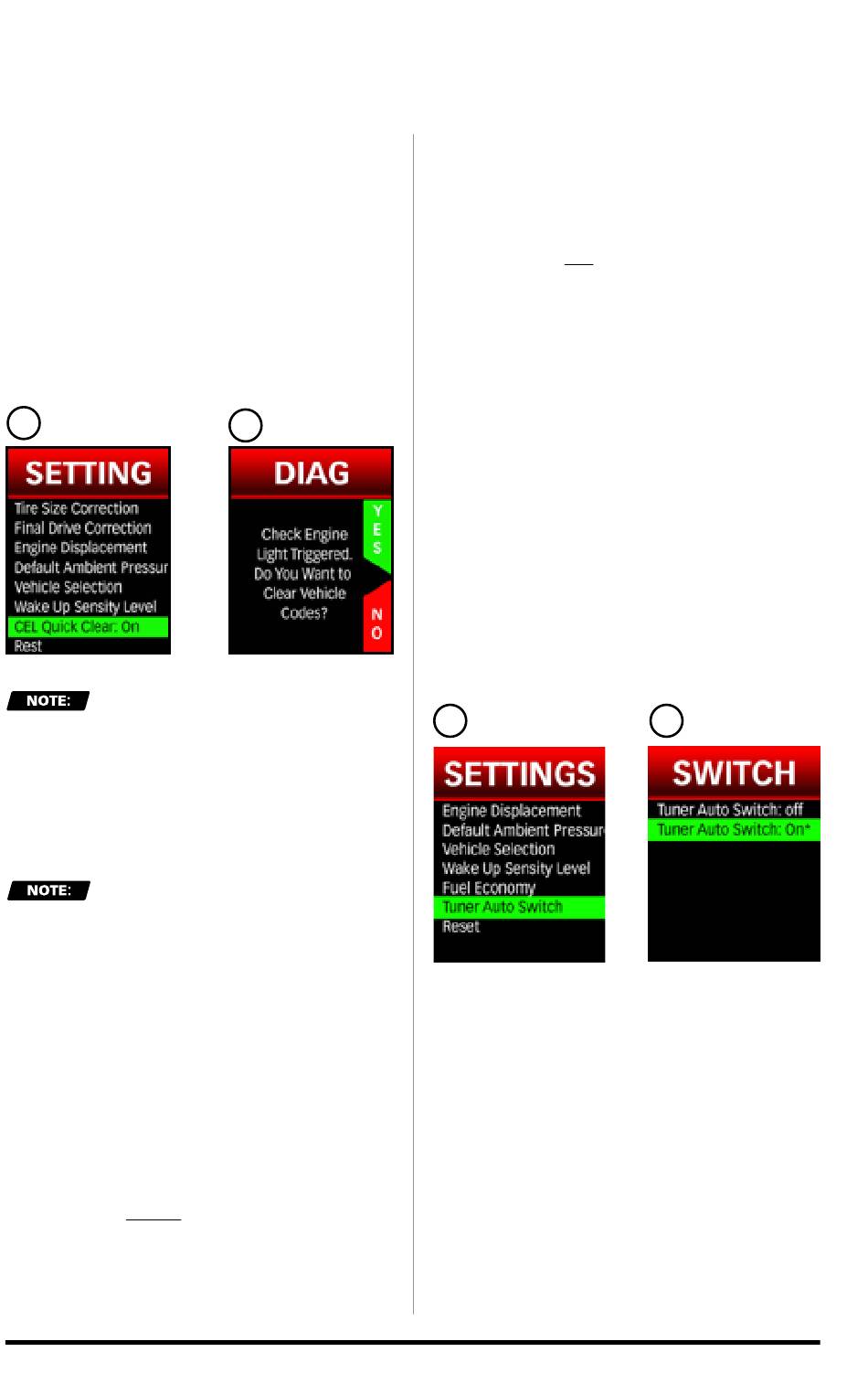 SETTING

Tire Size Correction
Final Drive Correction
Engine Displacement
Default Ambient Pressur
Vehicle Selection
Wake Up Sensity Level
CEL Quick Clear: On
Rest

DIAG

Check Engine Light Triggered. Do You Want to Clear Vehicle Codes?

YES

NO

NOTE:

NOTE:

SETTINGS

Engine Displacement
Default Ambient Pressur
Vehicle Selection
Wake Up Sensity Level
Fuel Economy
Tuner Auto Switch
Reset

SWITCH

Tuner Auto Switch: off
Tuner Auto Switch: On*