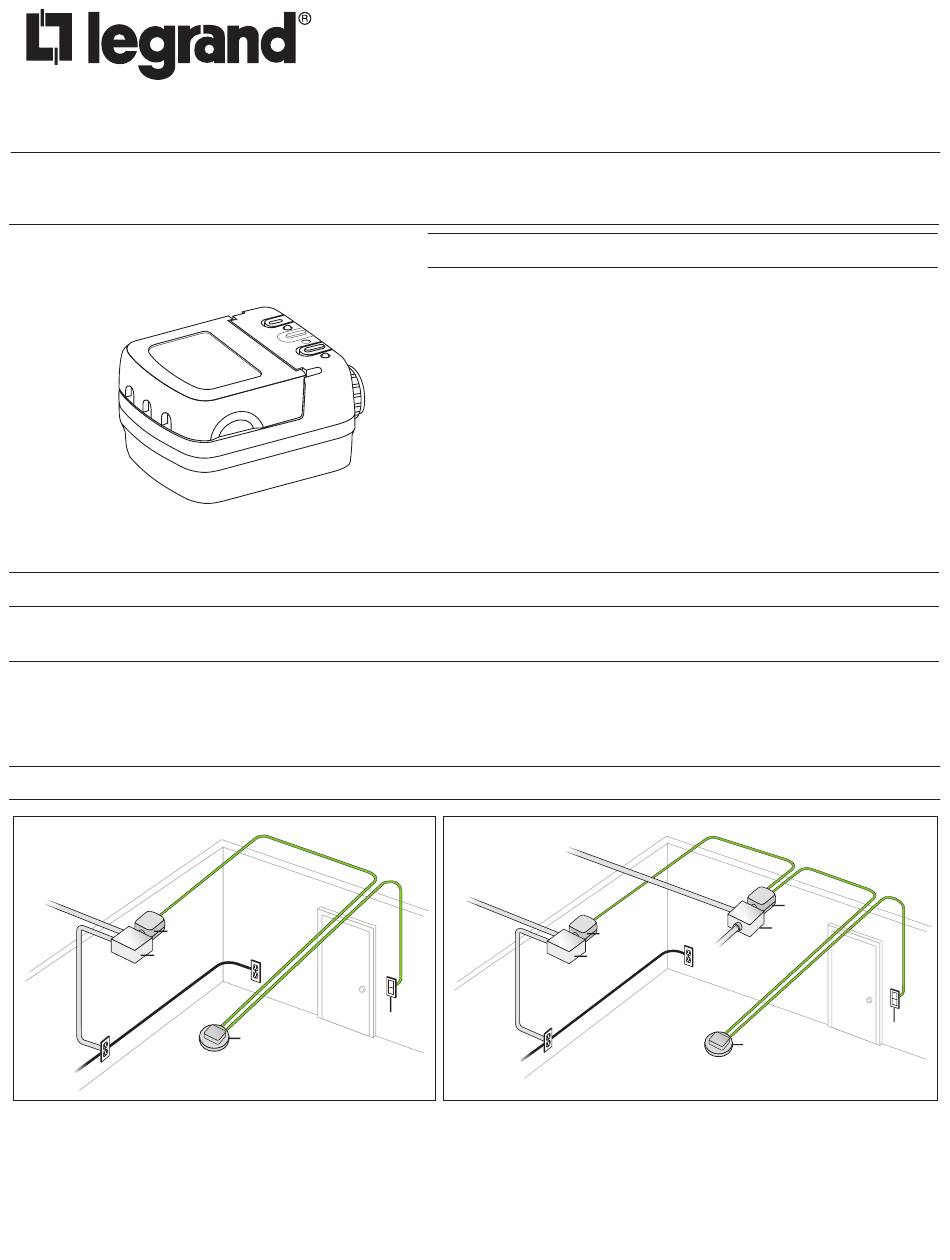 legrand®