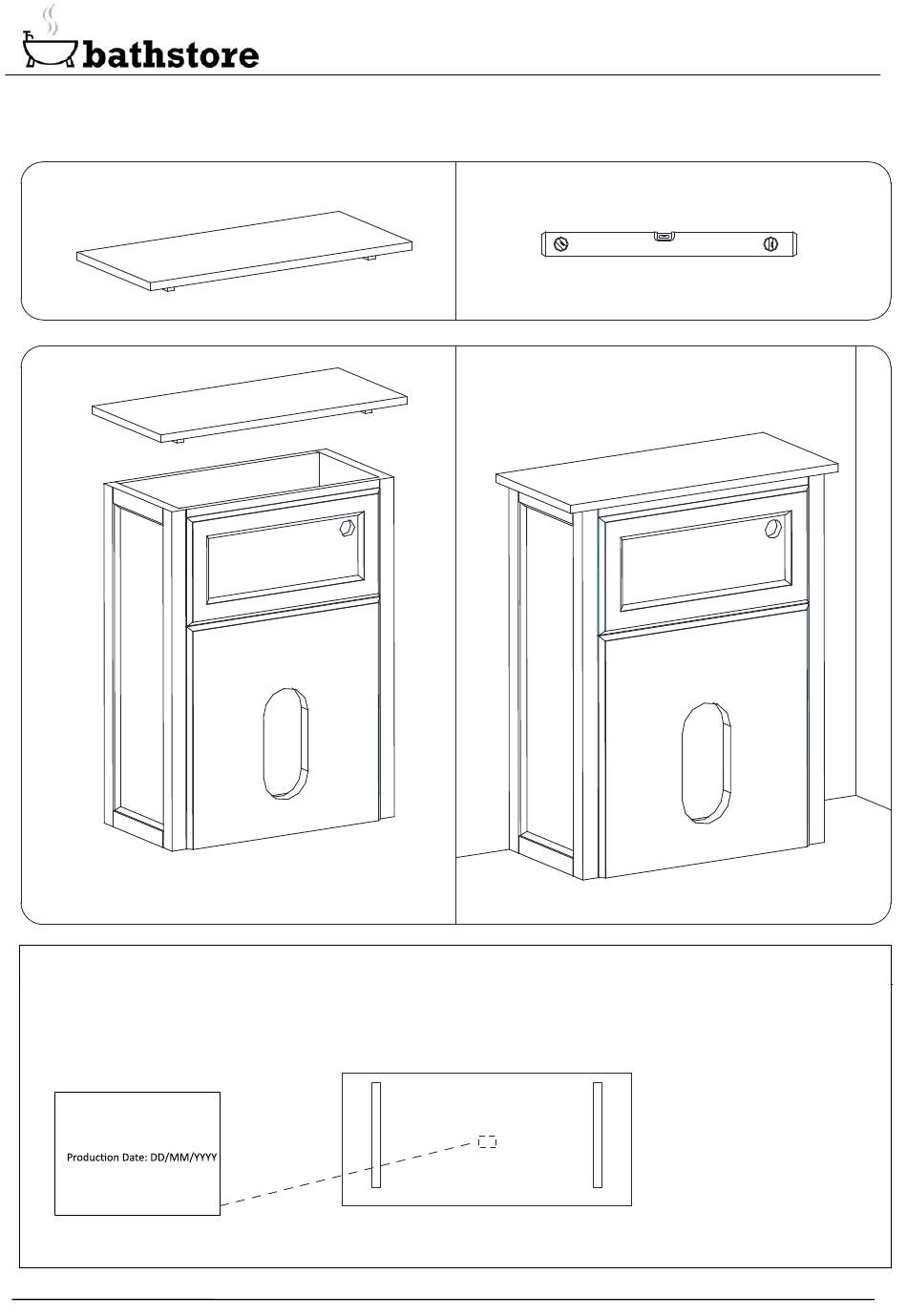 bathstore

Production Date: DD/MM/YYYY