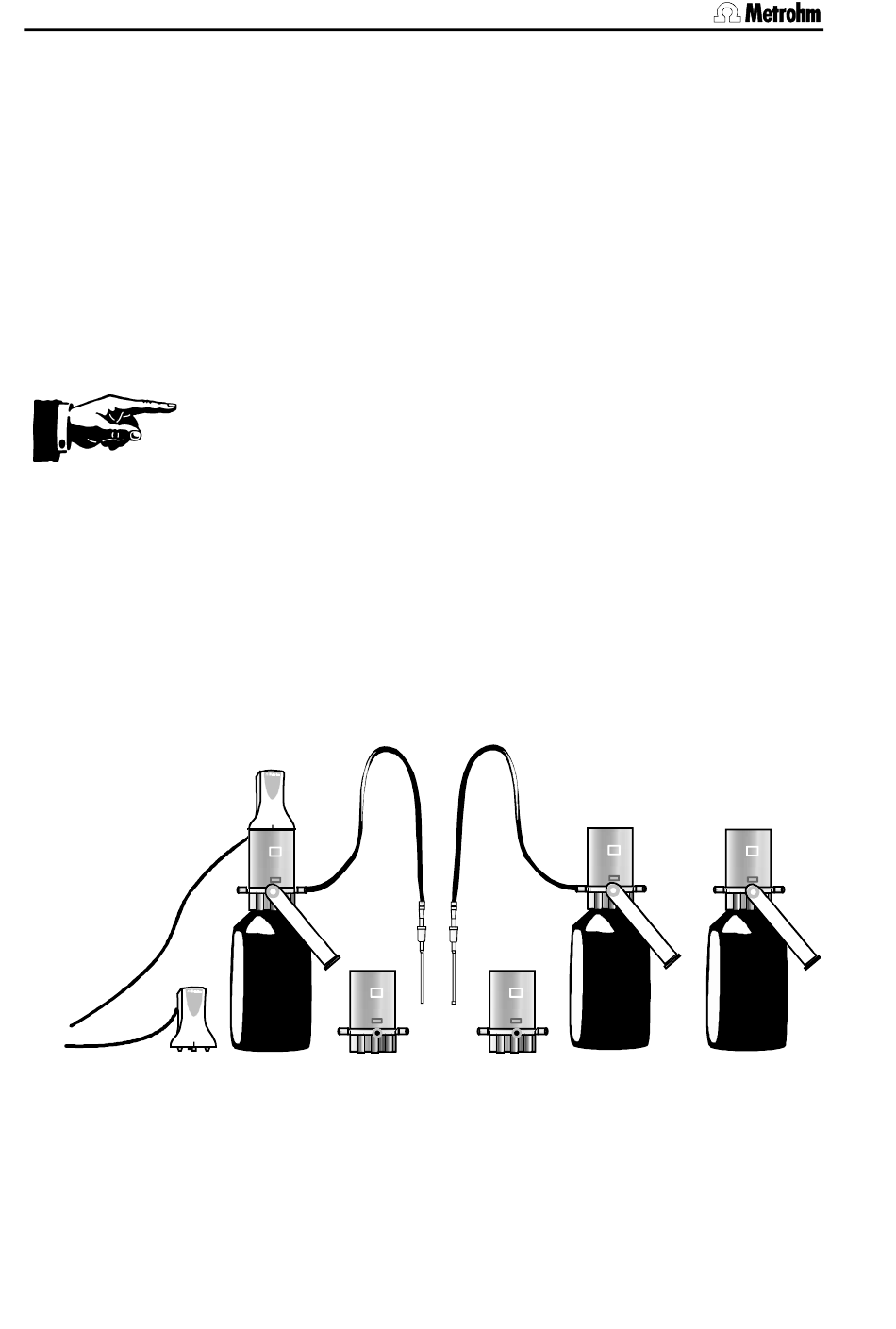 Metrohm