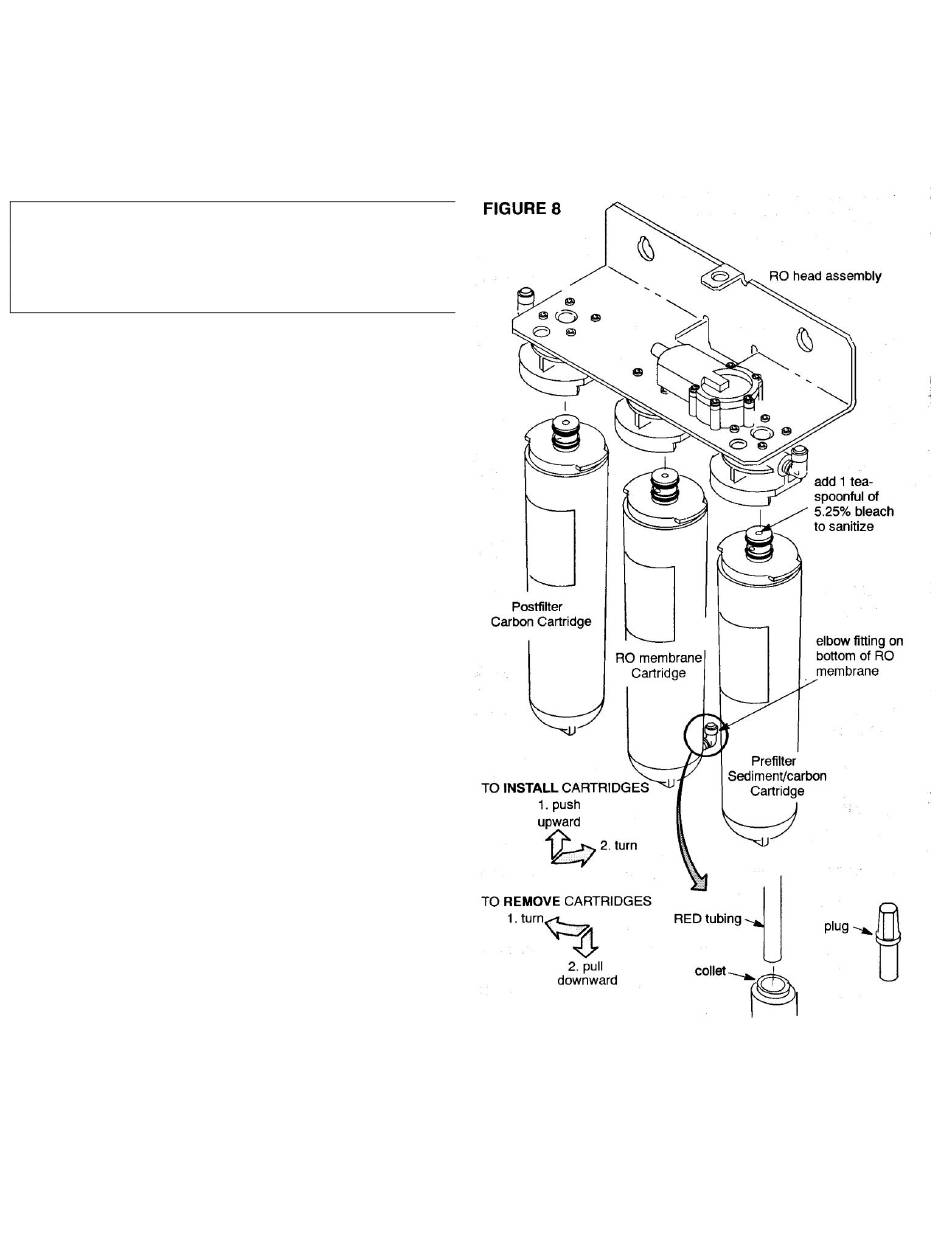 FIGURE 8

RO head assembly

add 1 teaspoonful of 5.25% bleach to sanitize

Postfilter Carbon Cartridge

RO membrane Cartridge

elbow fitting on bottom of RO membrane

Prefilter Sediment/carbon Cartridge

TO INSTALL CARTRIDGES
1. push upward
2. turn

TO REMOVE CARTRIDGES
1. turn
2. pull downward

RED tubing

plug

collet