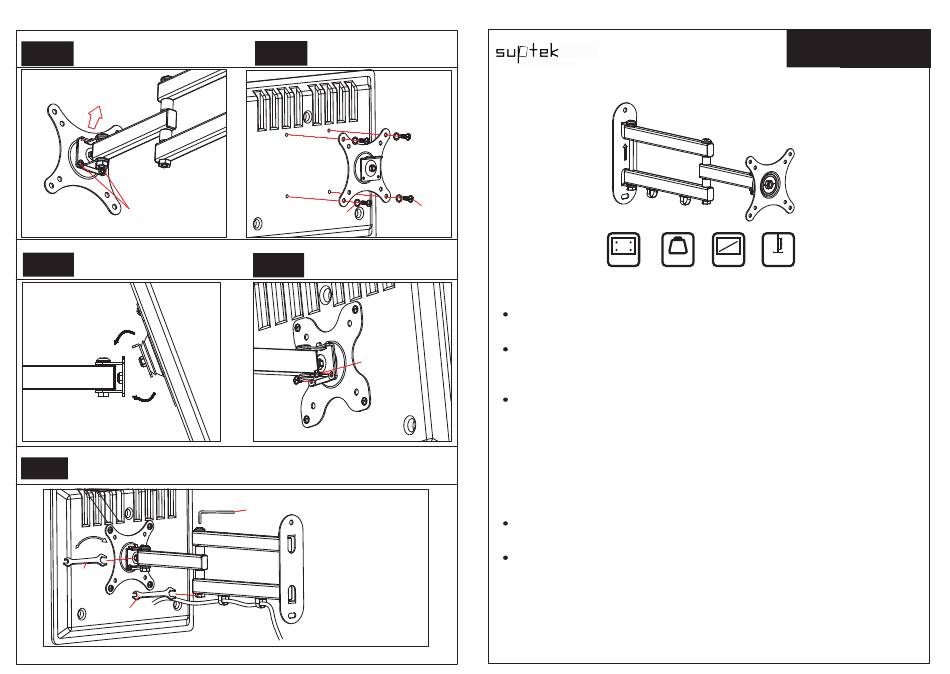 suptek