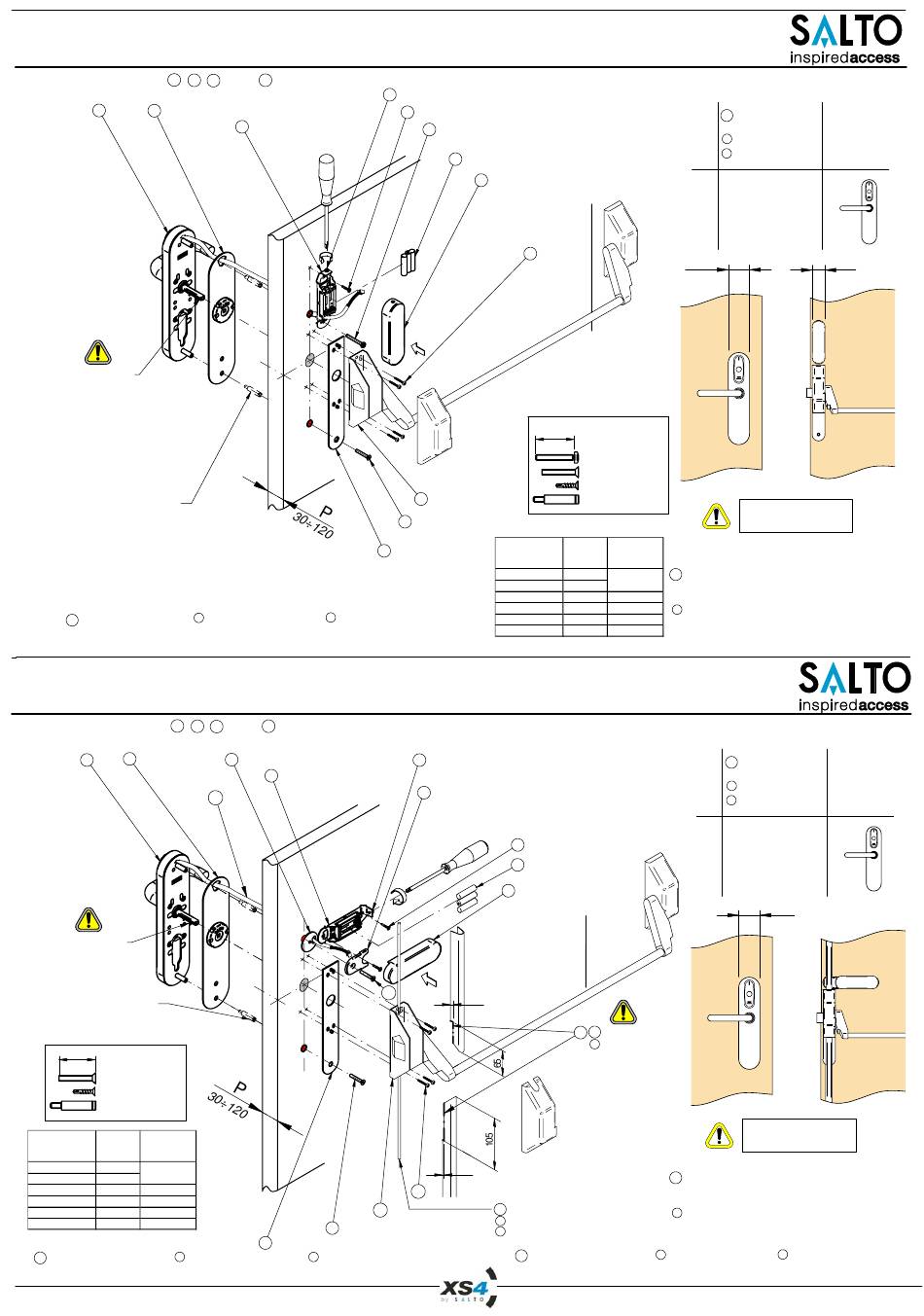 SALTO
inspiredaccess

P
30÷120

SALTO
inspiredaccess

P
30÷120

65

105

XS4
by SALTO