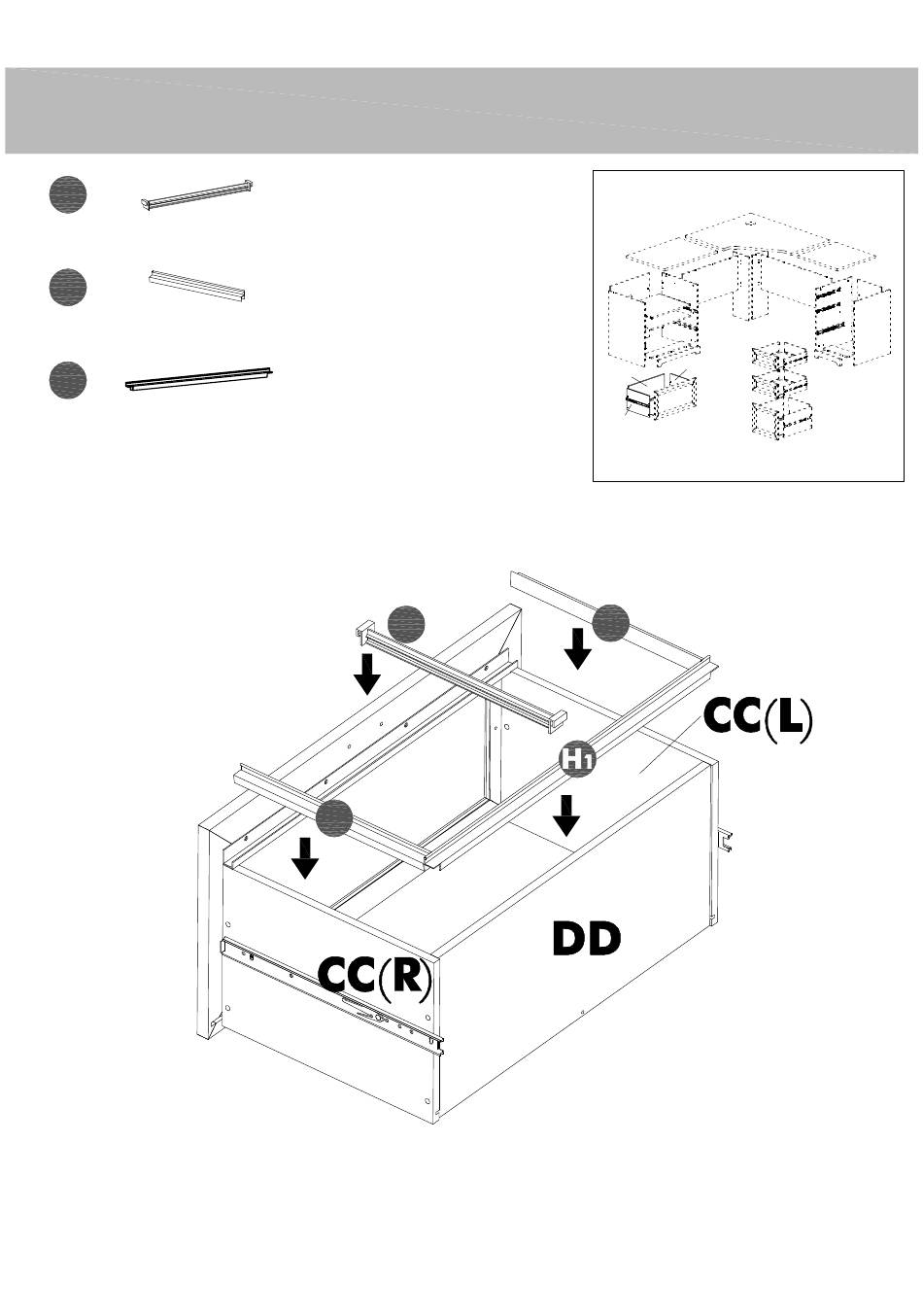 CC(L)

H1

DD

CC(R)