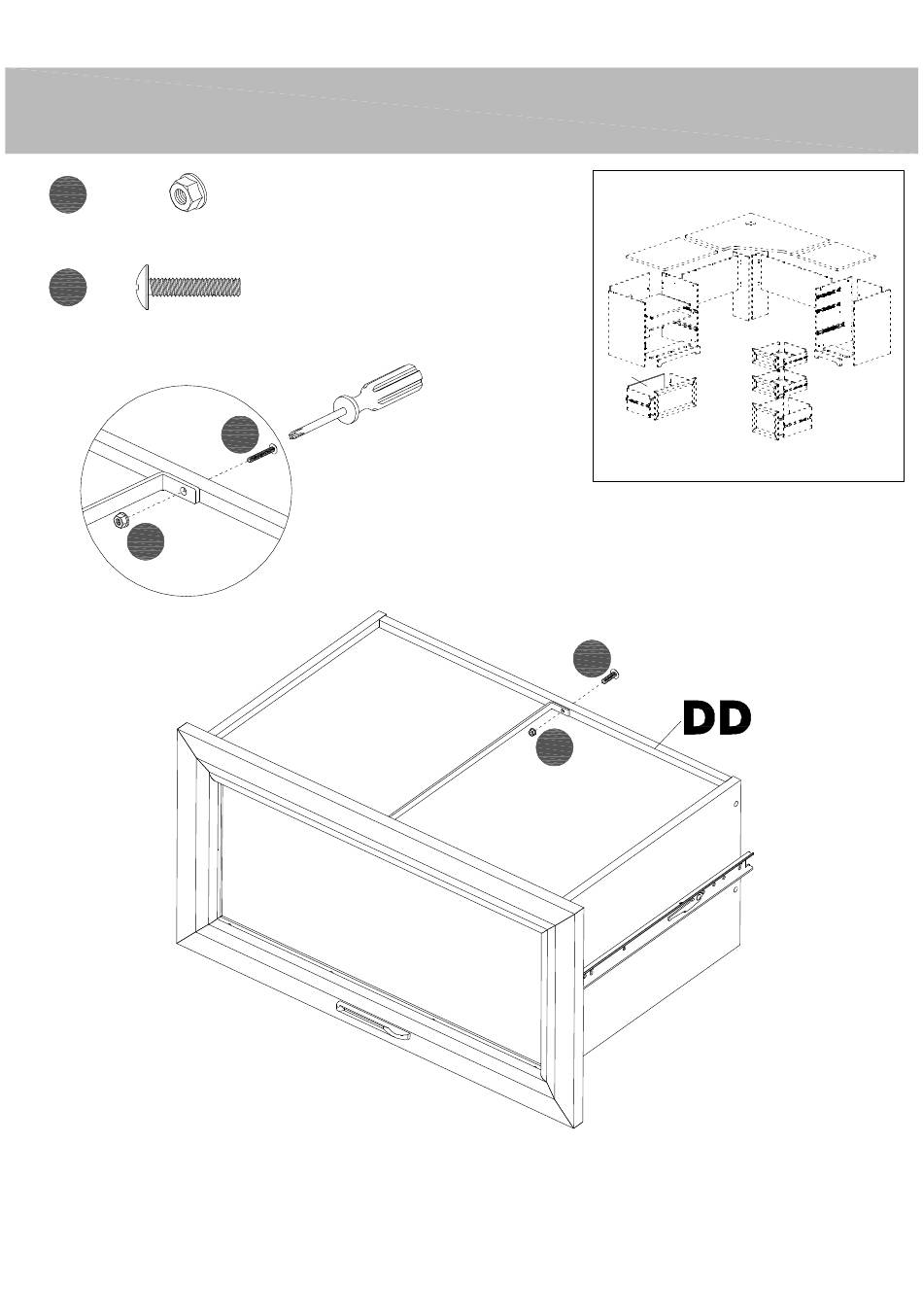 DD