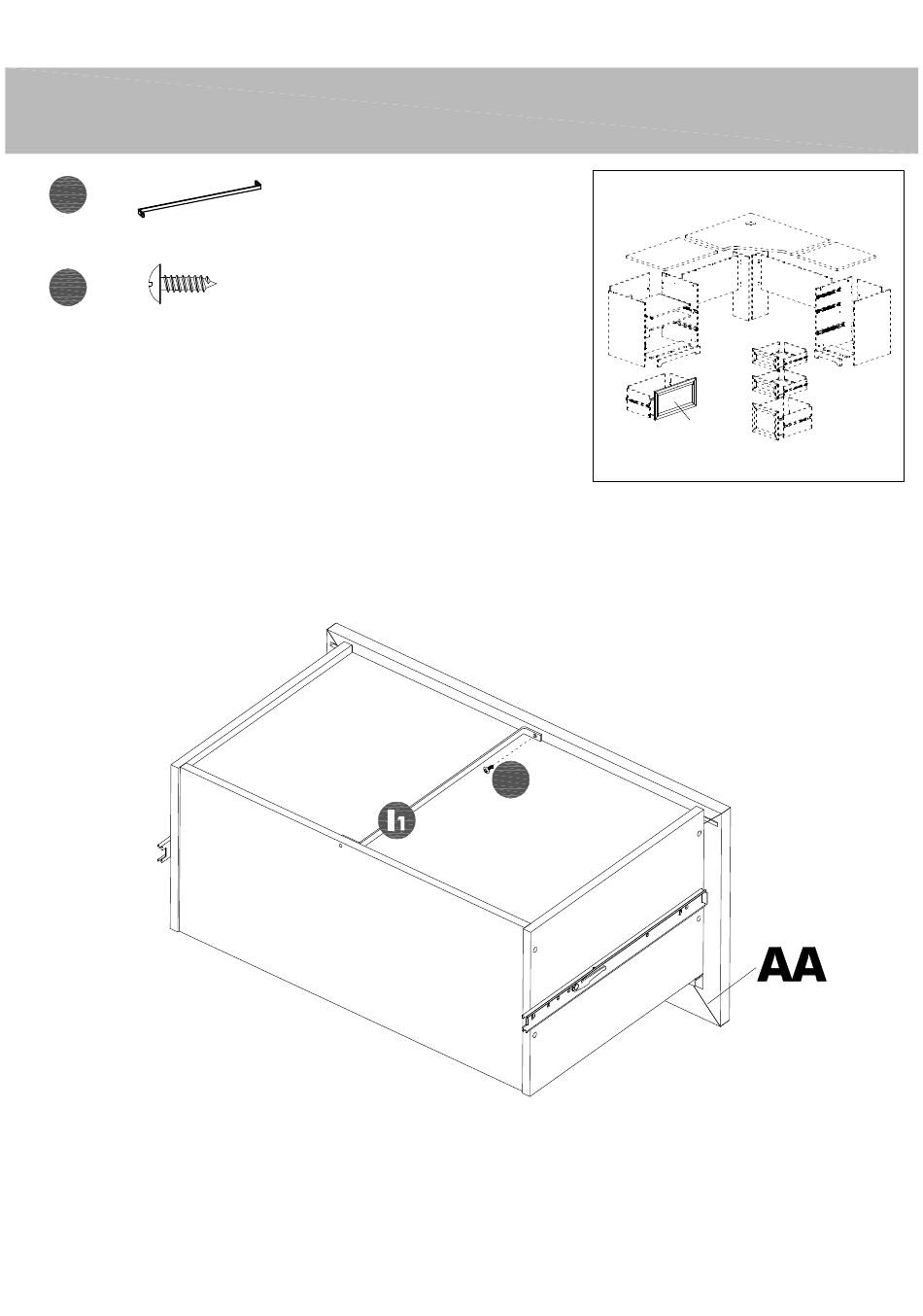 I1

AA