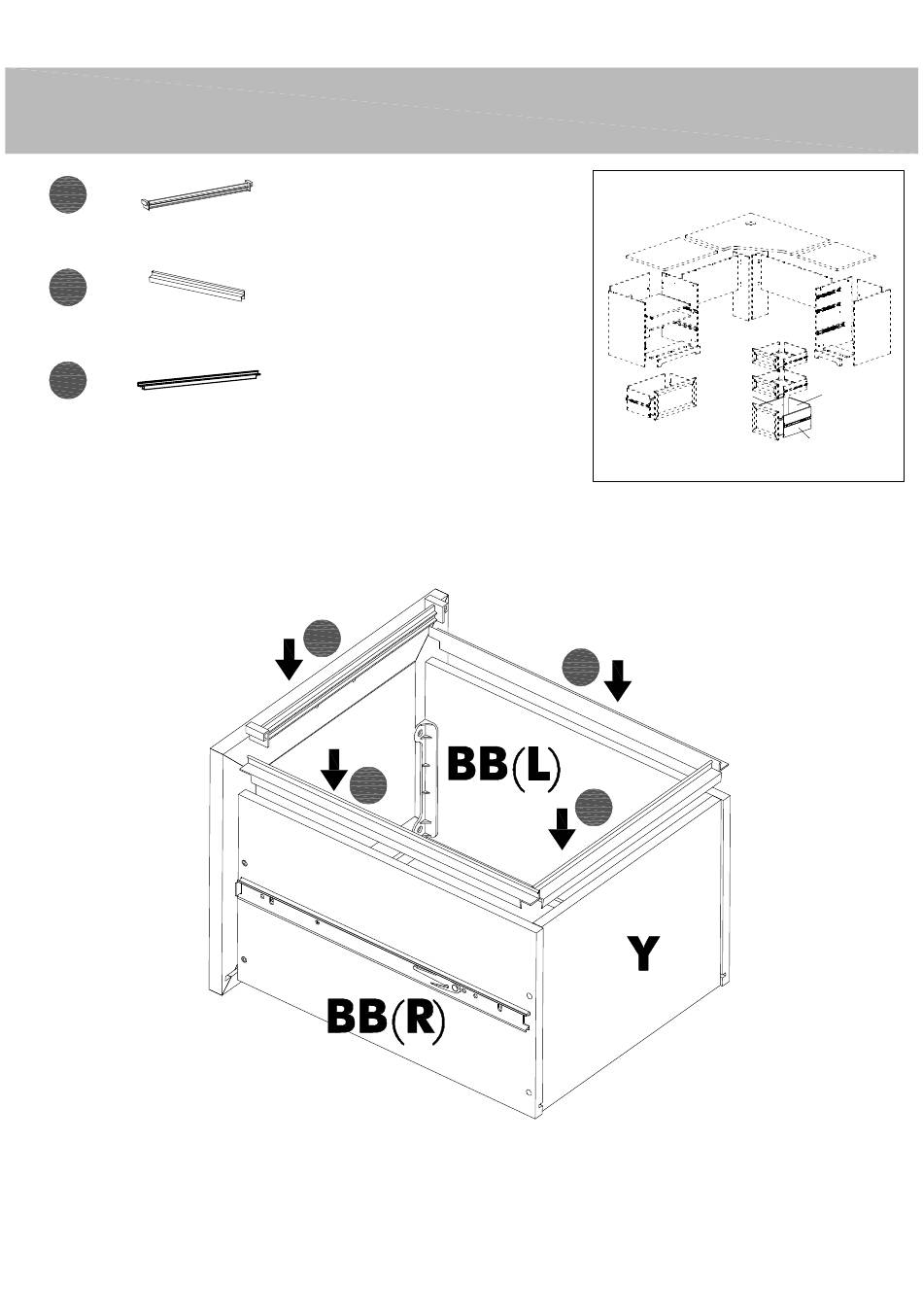 BB(L)

Y

BB(R)