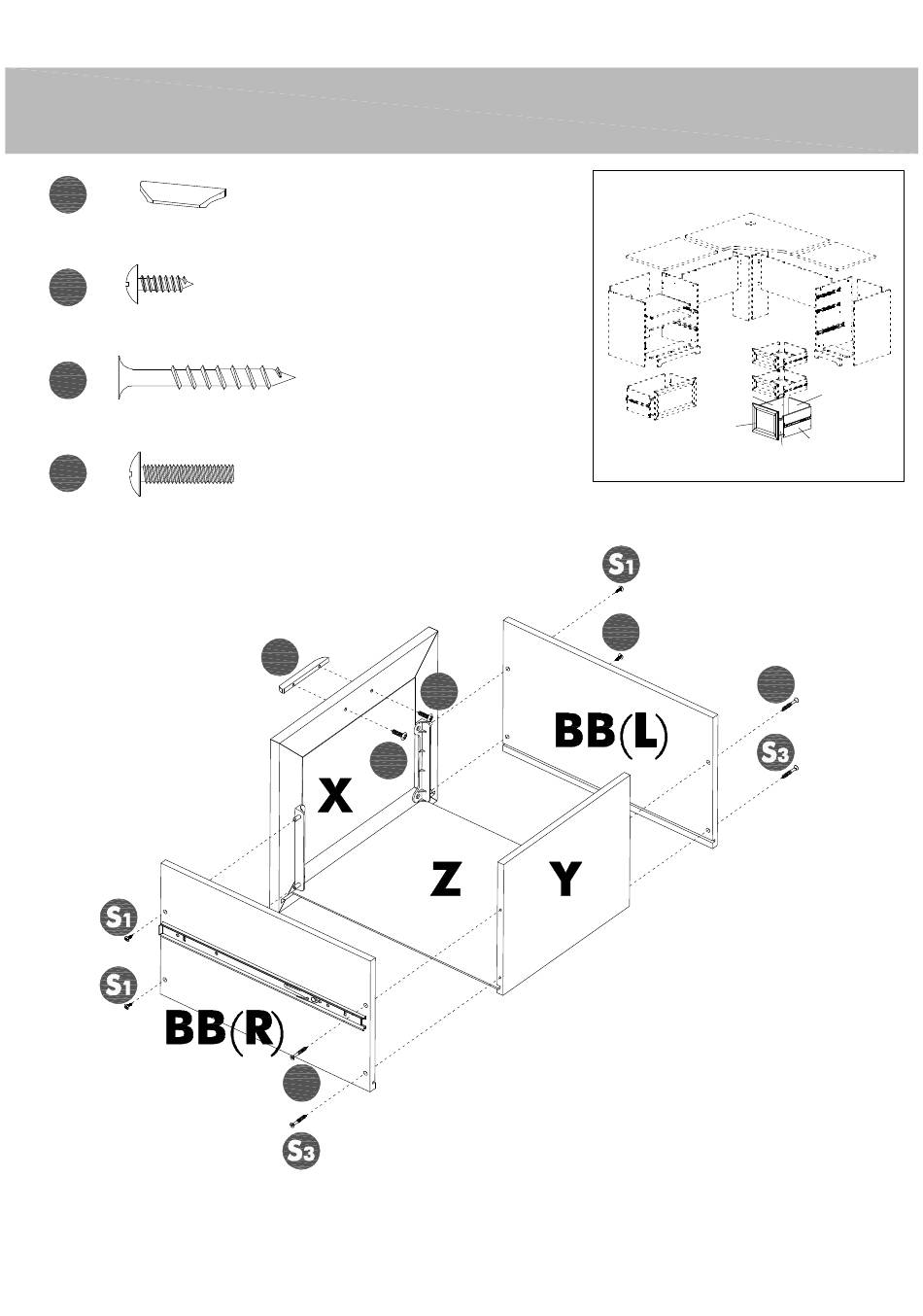 S1

BB(L)

S3

X

Z

Y

S1

S1

BB(R)

S3