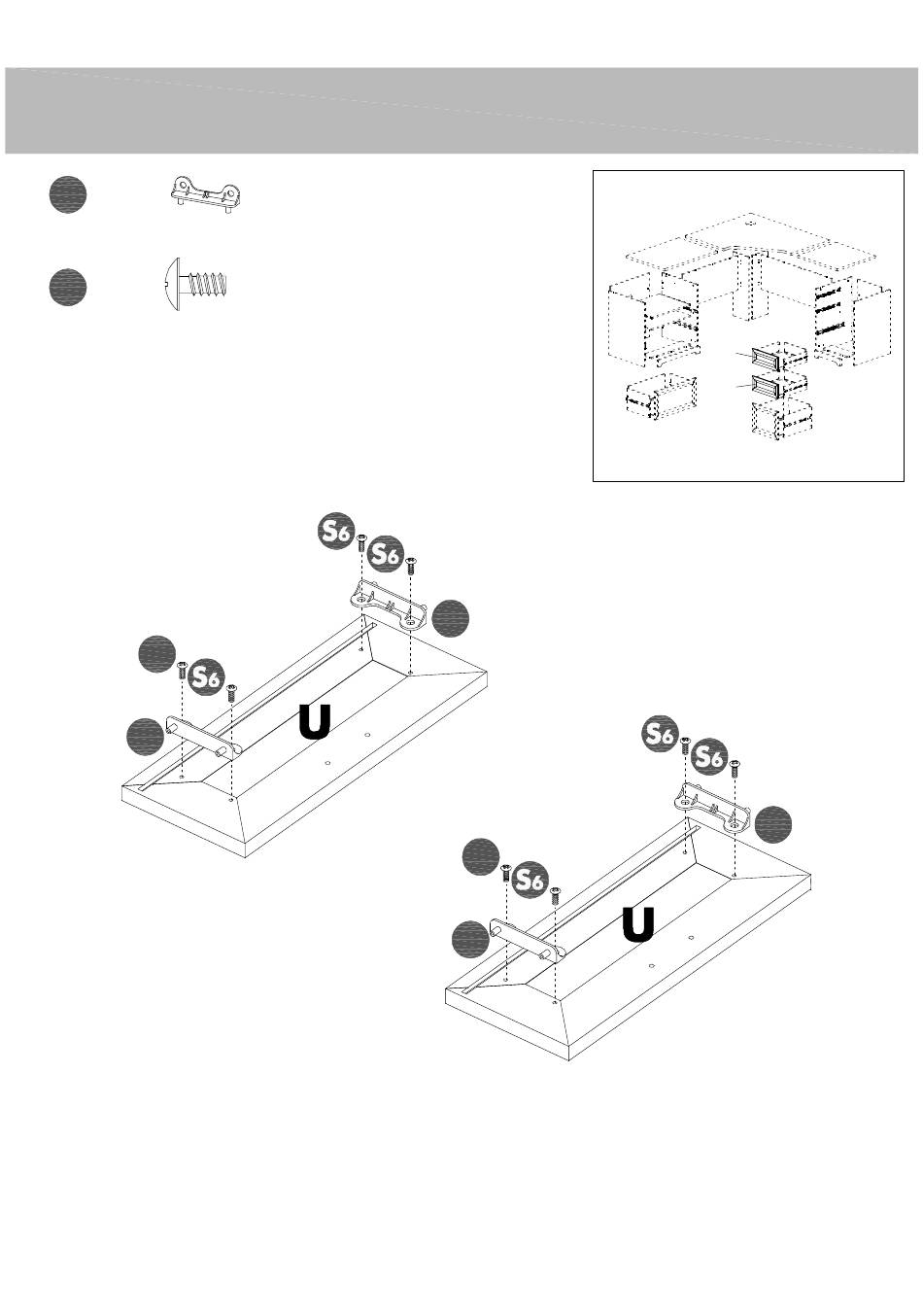 S6
S6
S6
U
S6
S6
S6
U