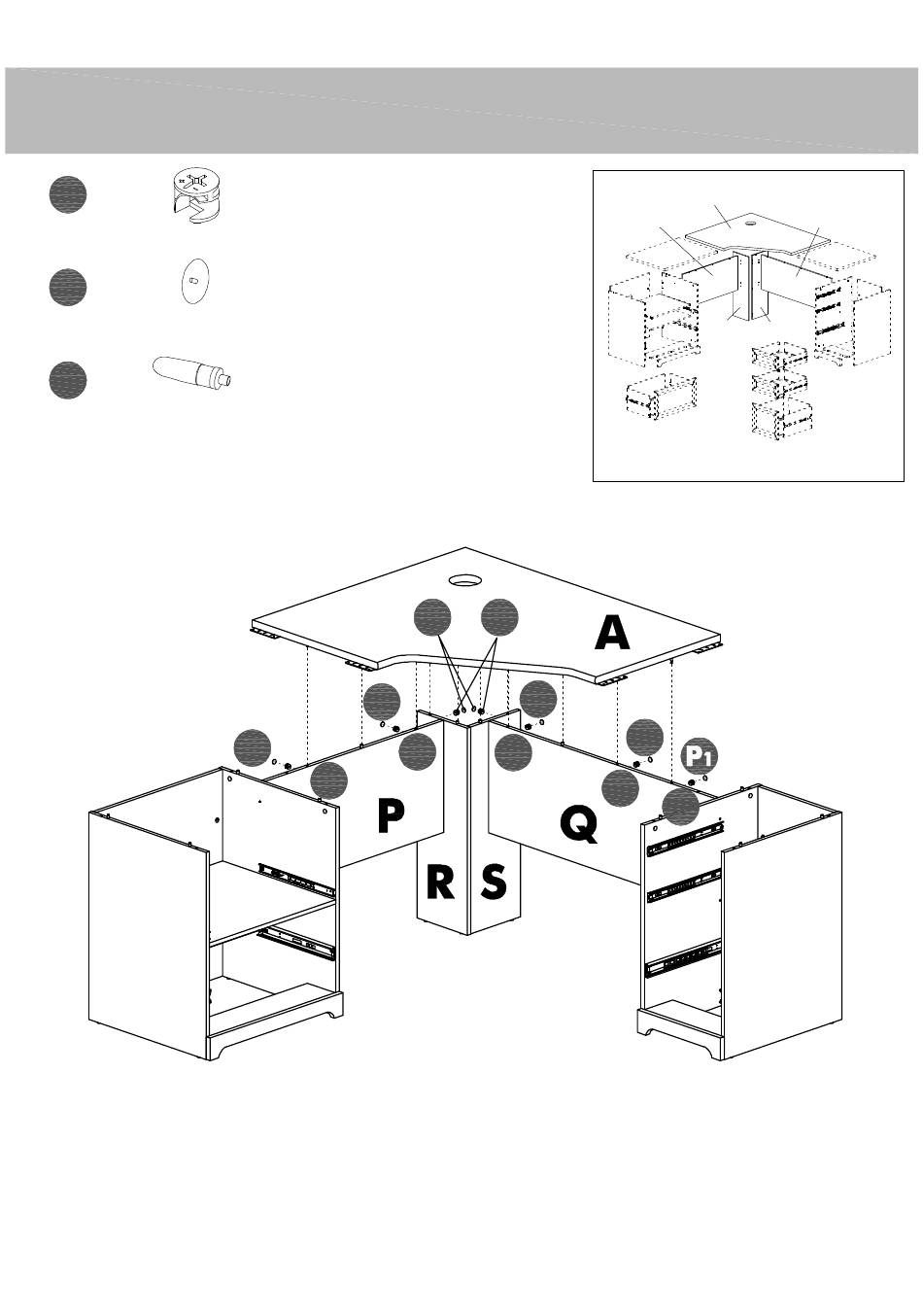 A

P1

P

Q

R

S