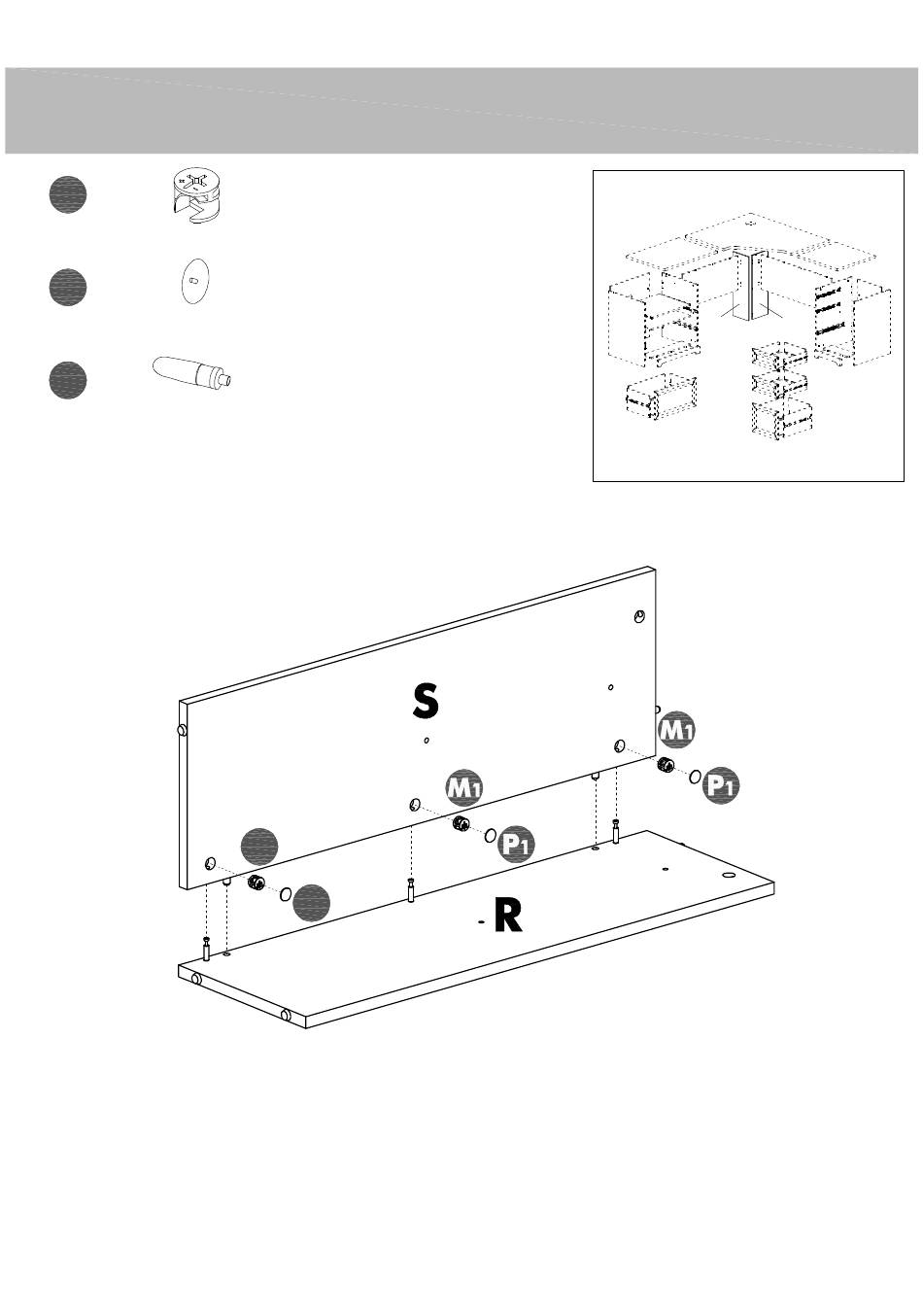 S

M1

P1

M1

P1

R