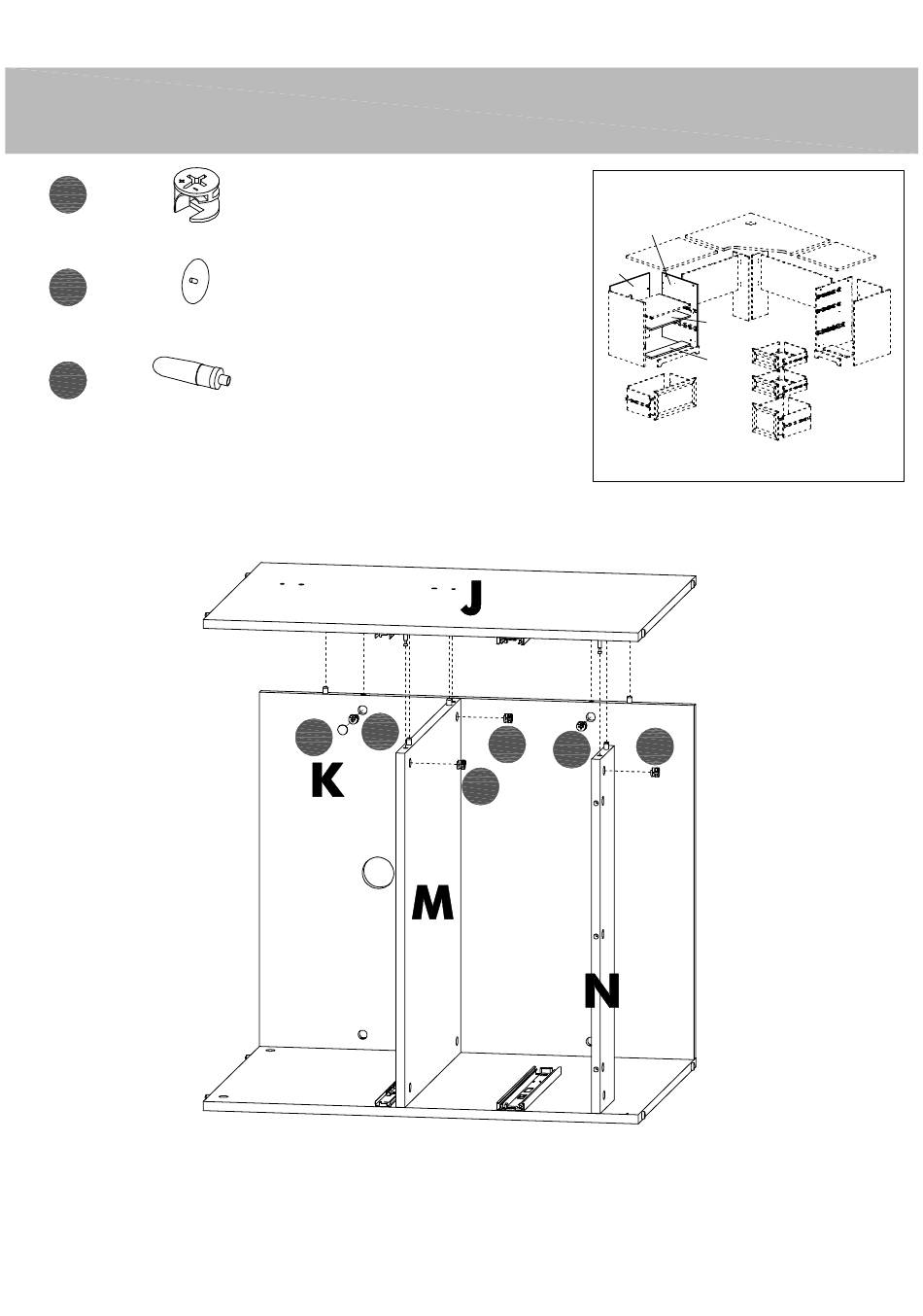 J

K

M

N