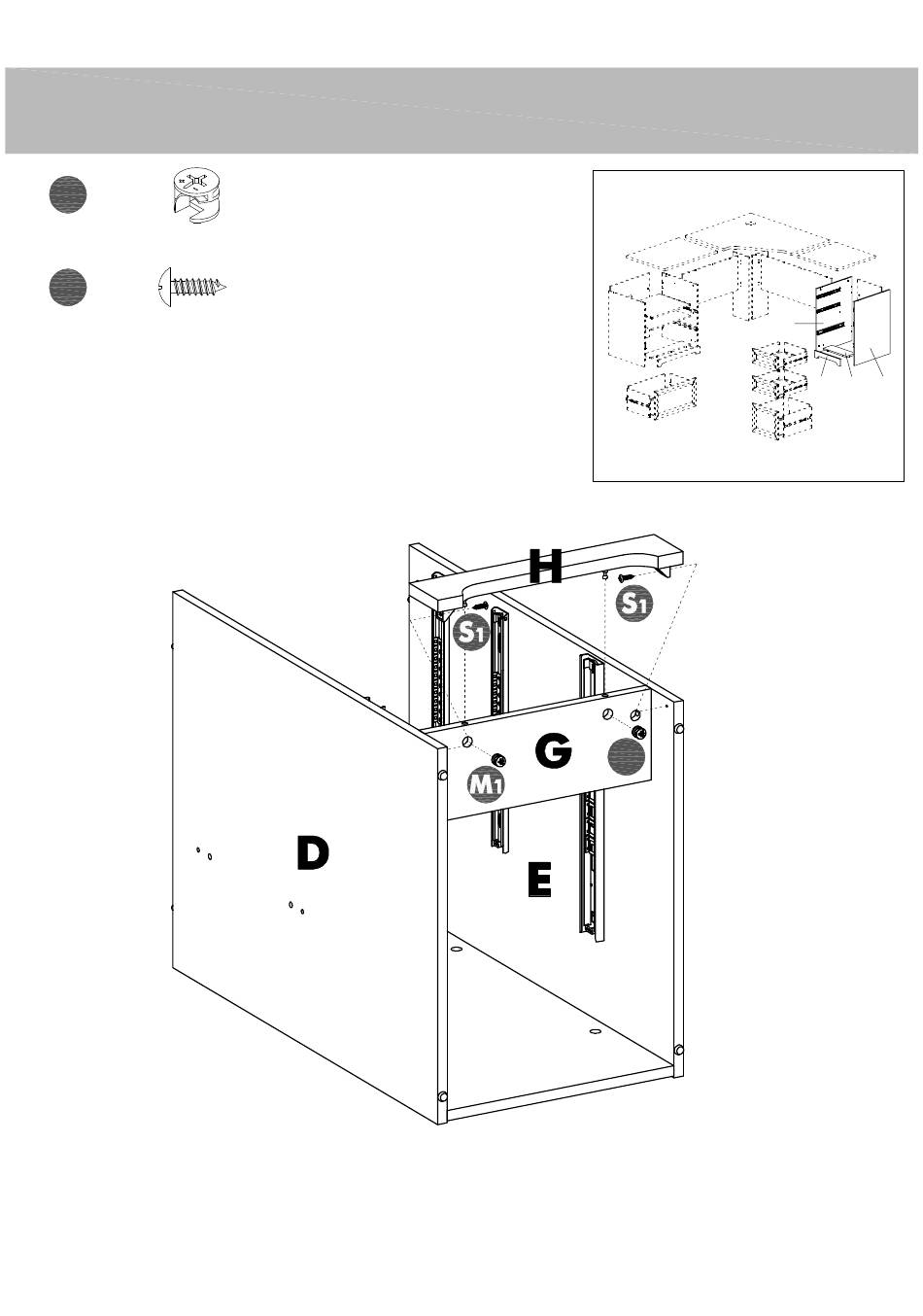 H

S1

S1

G

M1

D

E