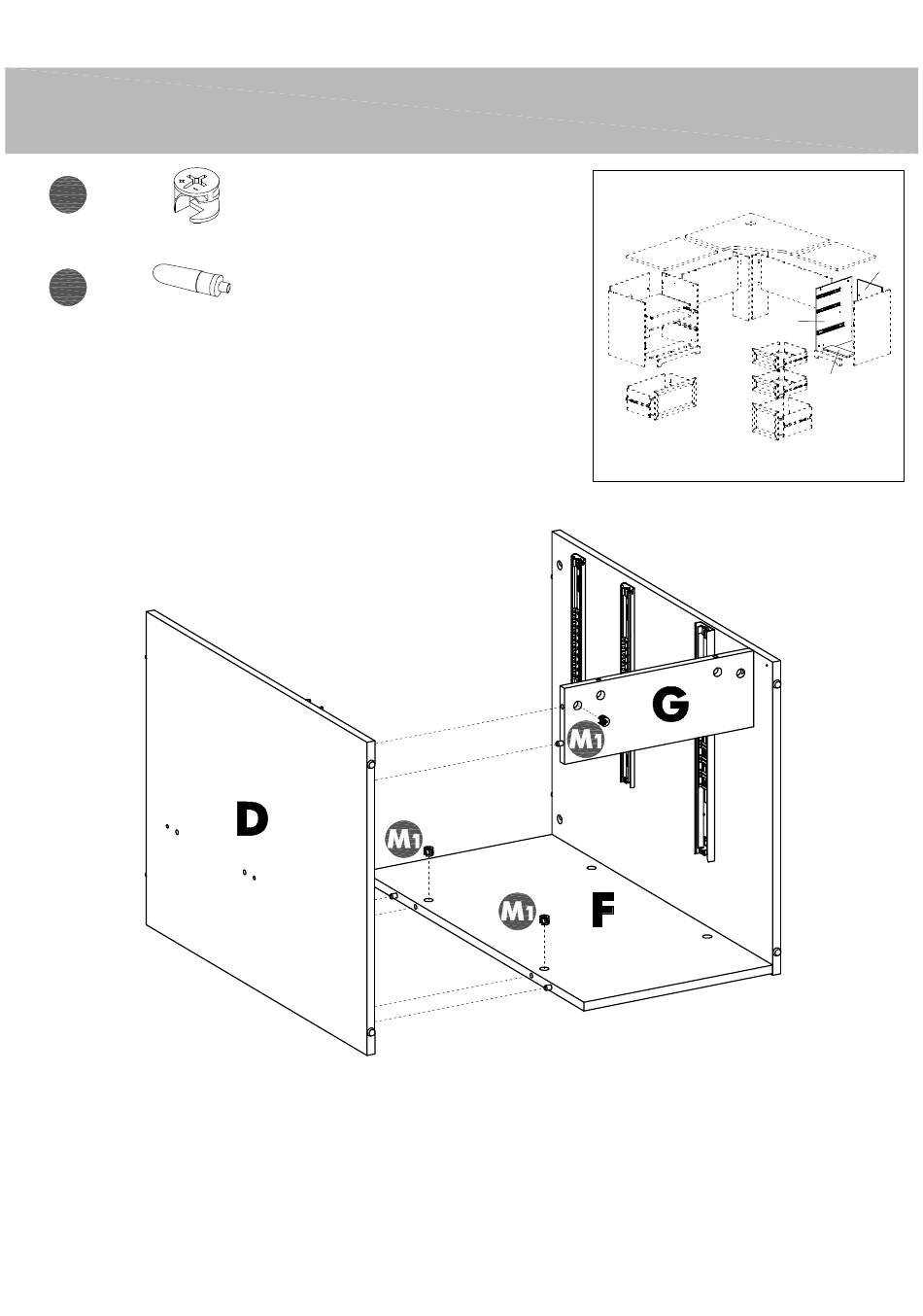 G

M1

D

M1

M1

F