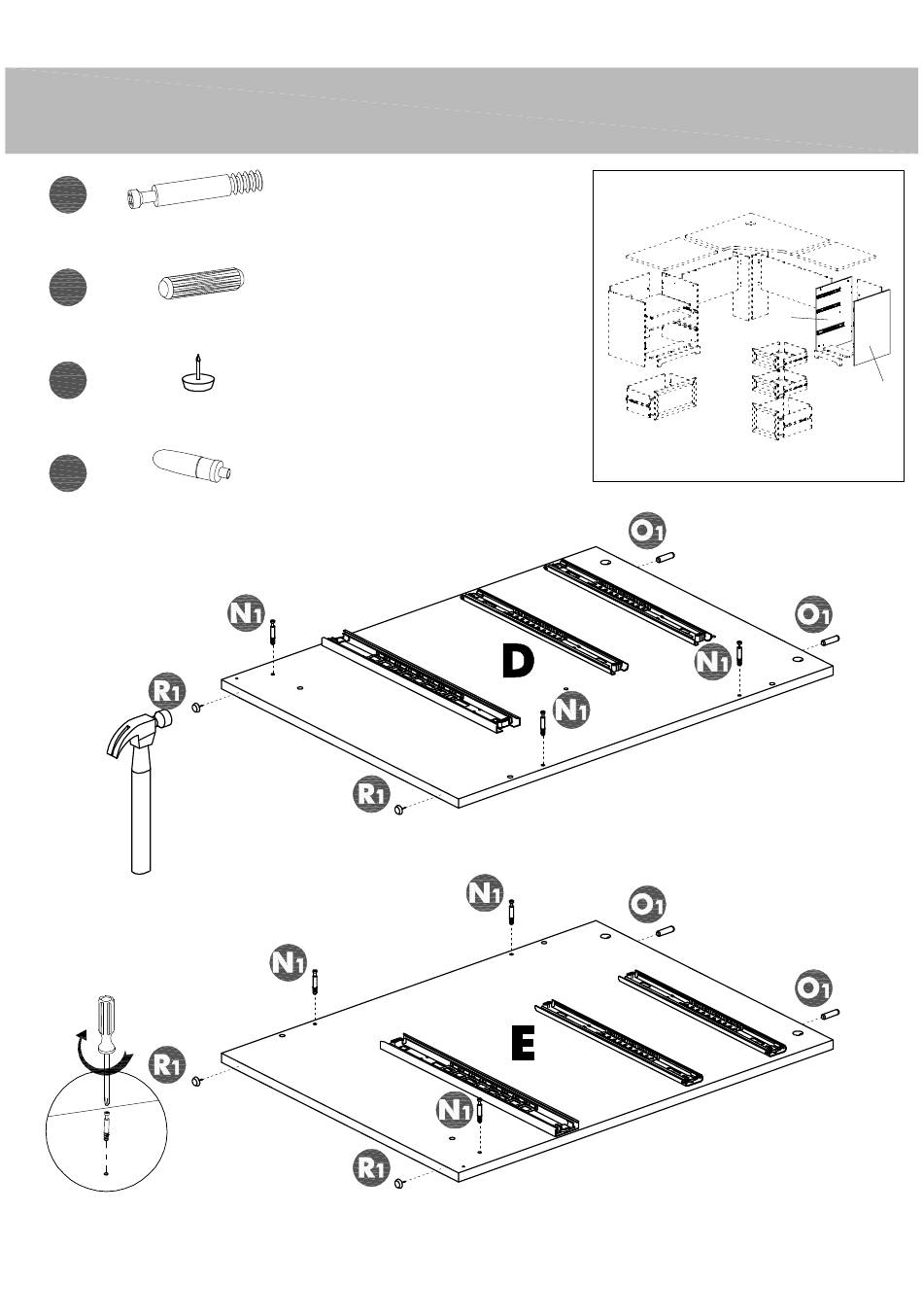 O1

N1

O1

D

N1

R1

N1

R1

N1

O1

N1

O1

E

R1

N1

R1