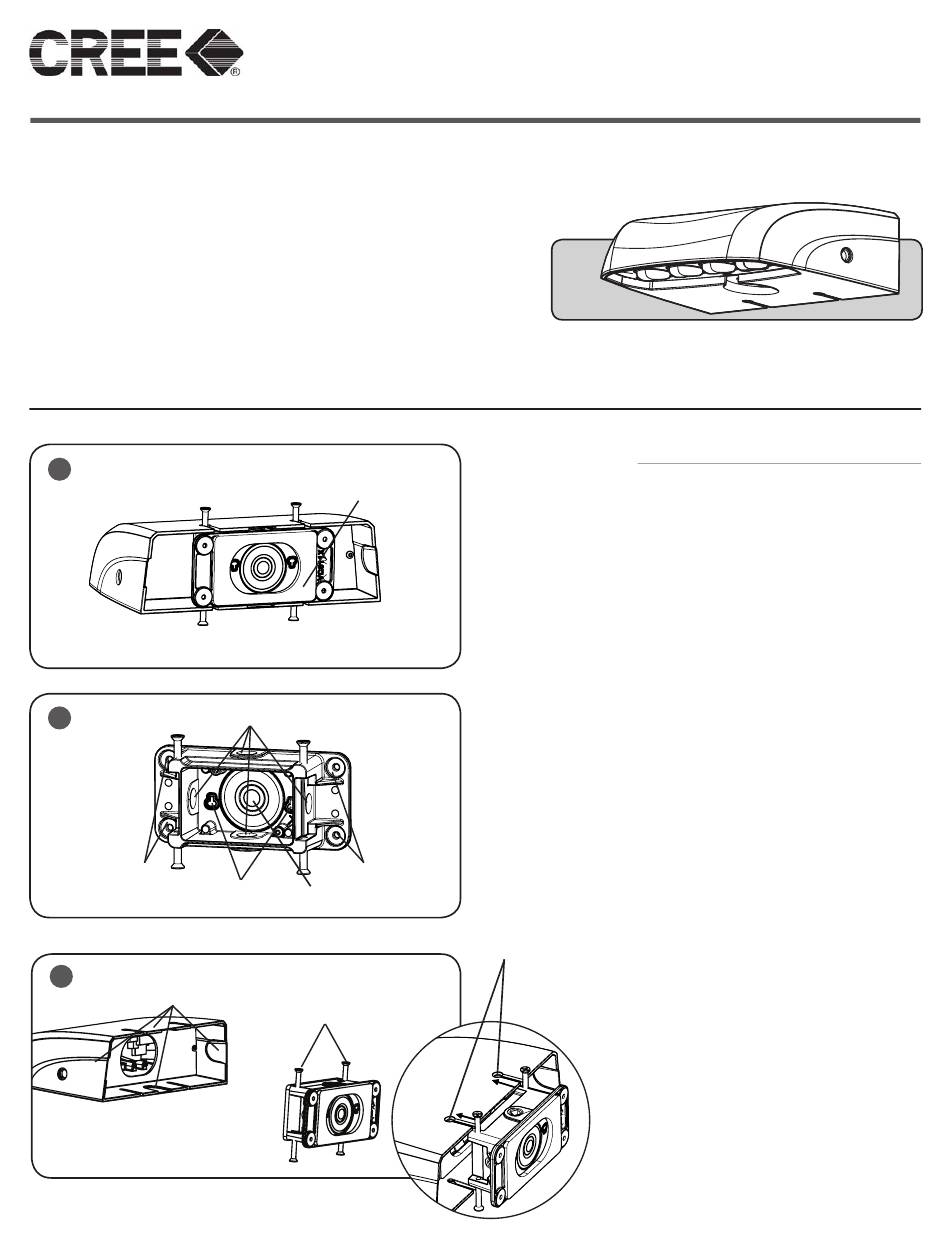 CREE®