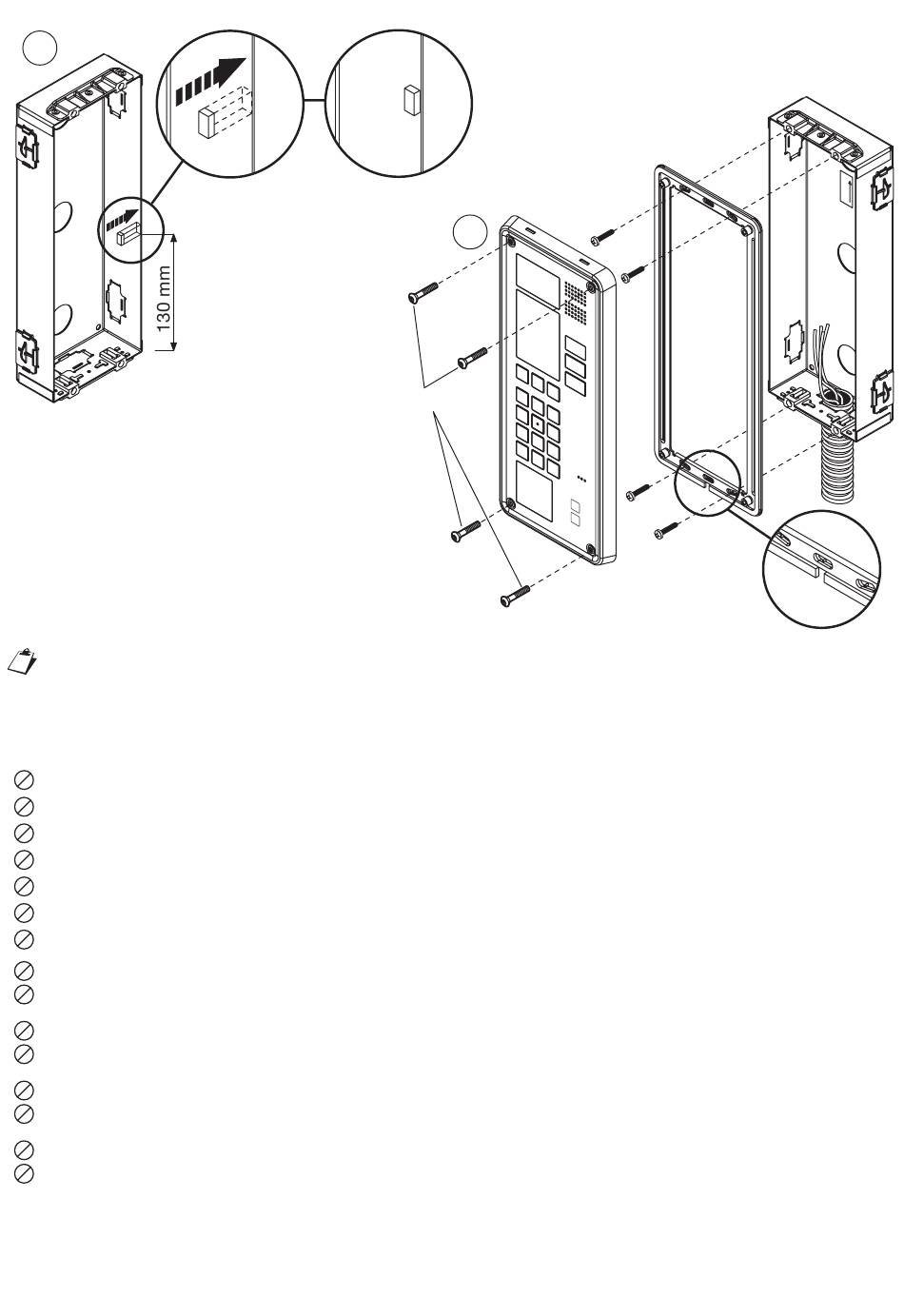 130 mm