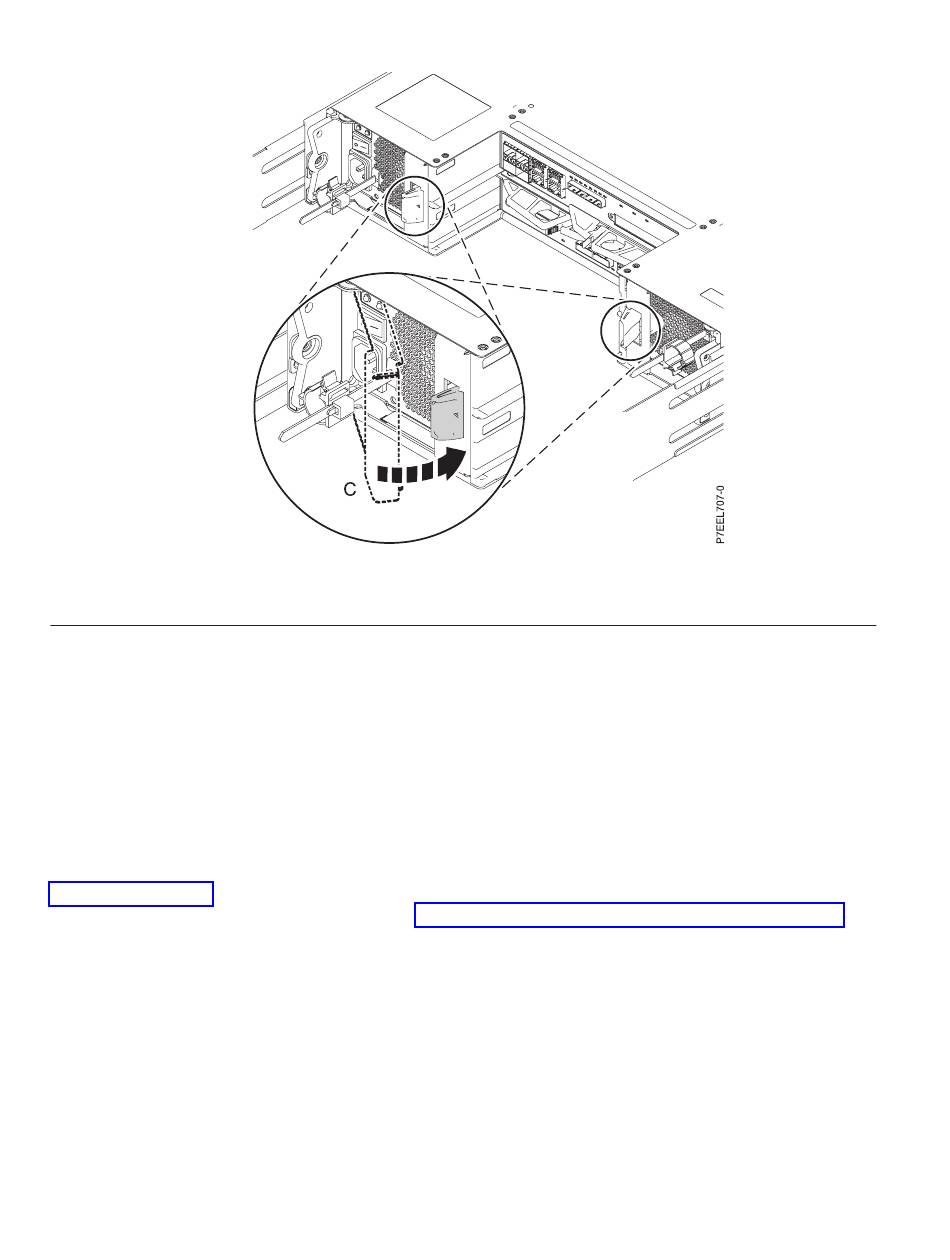 C

P7EEL707-0