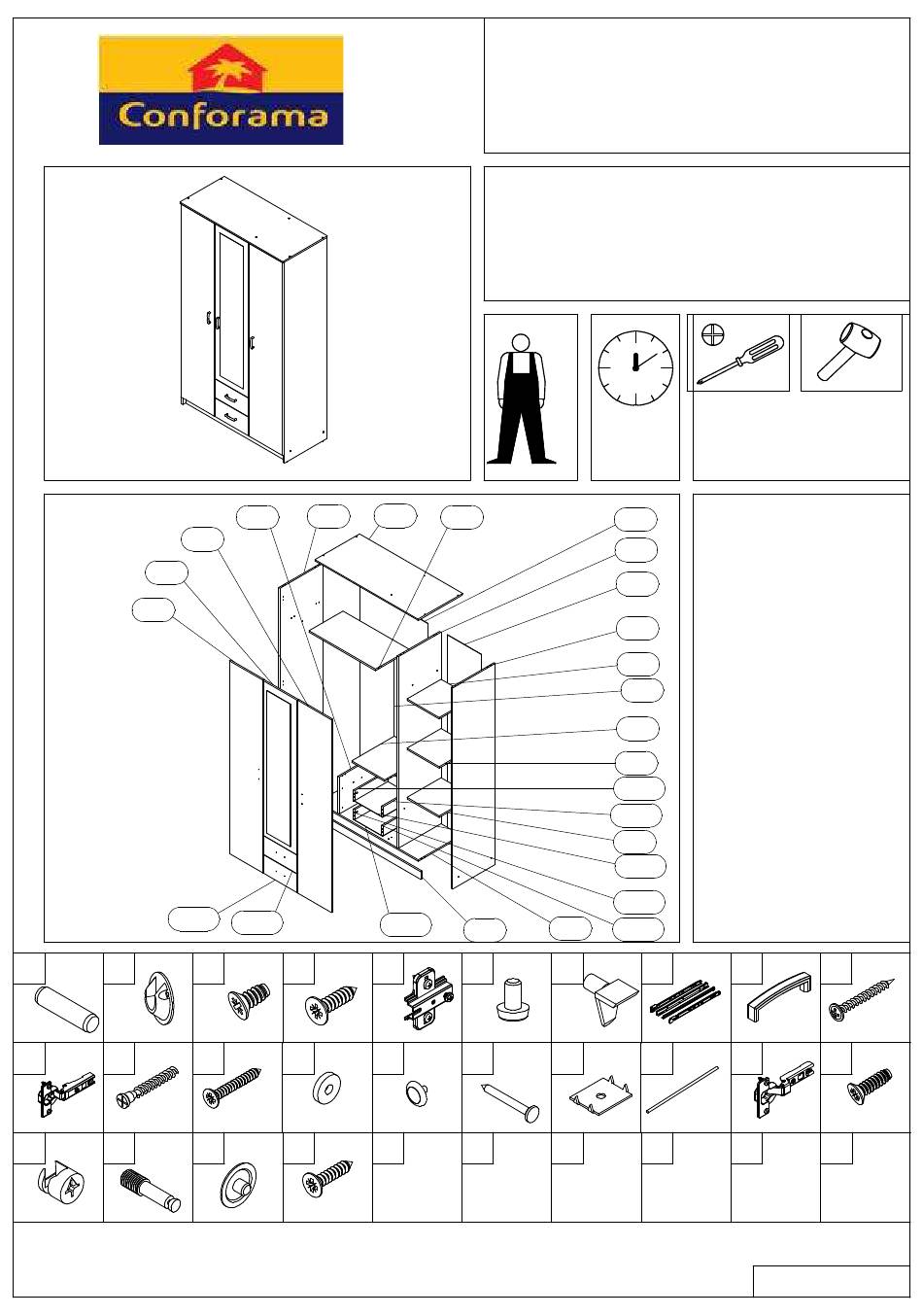 Conforama