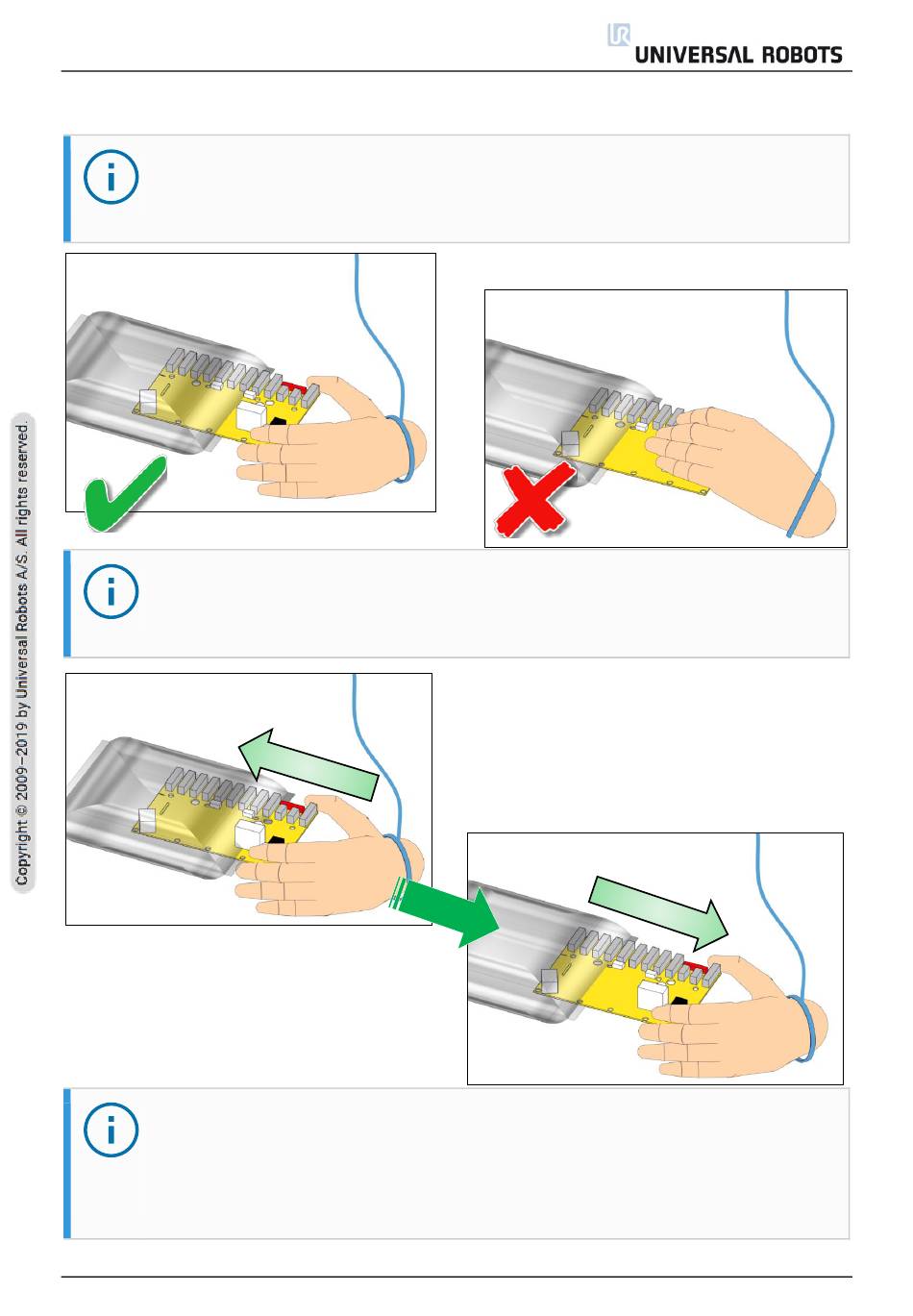 UNIVERSAL ROBOTS

Copyright © 2009–2019 by Universal Robots A/S. All rights reserved.