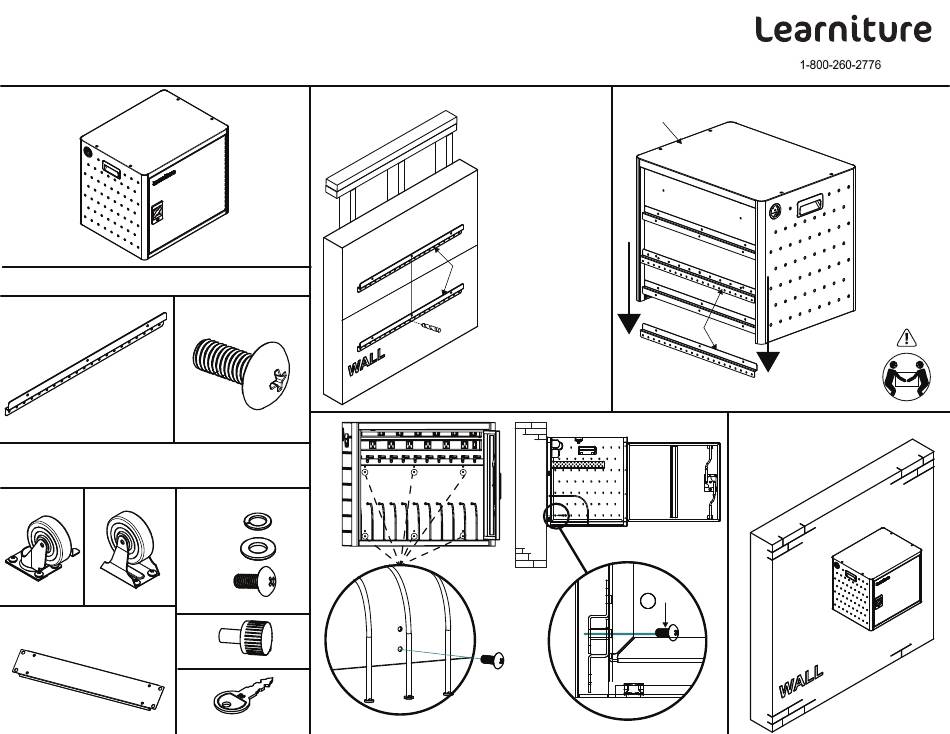 Learniture
1-800-260-2776

WALL

WALL