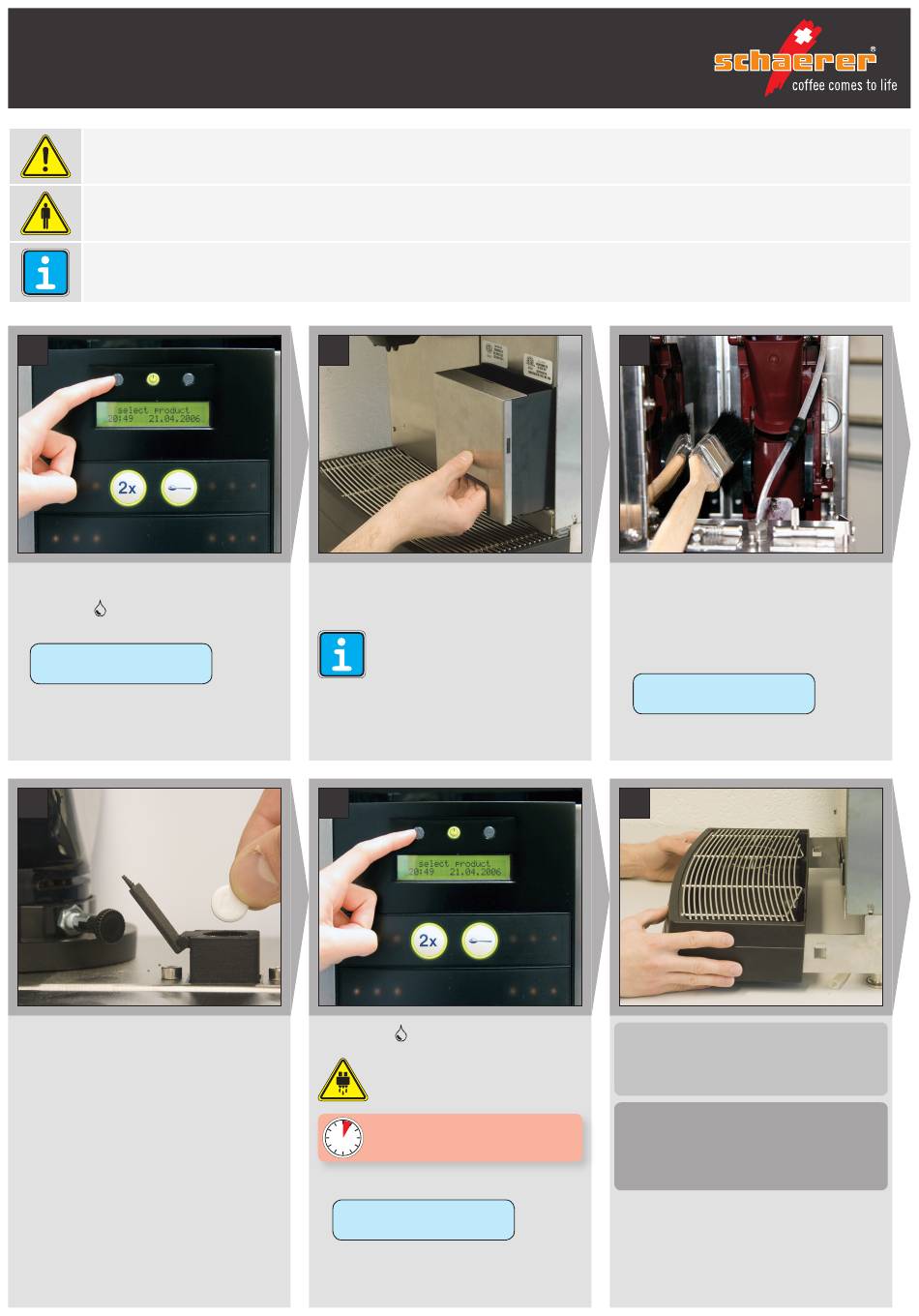 schaerer®
coffee comes to life

select product
20:49 21.04.2006

2x

select product
20:49 21.04.2006

2x