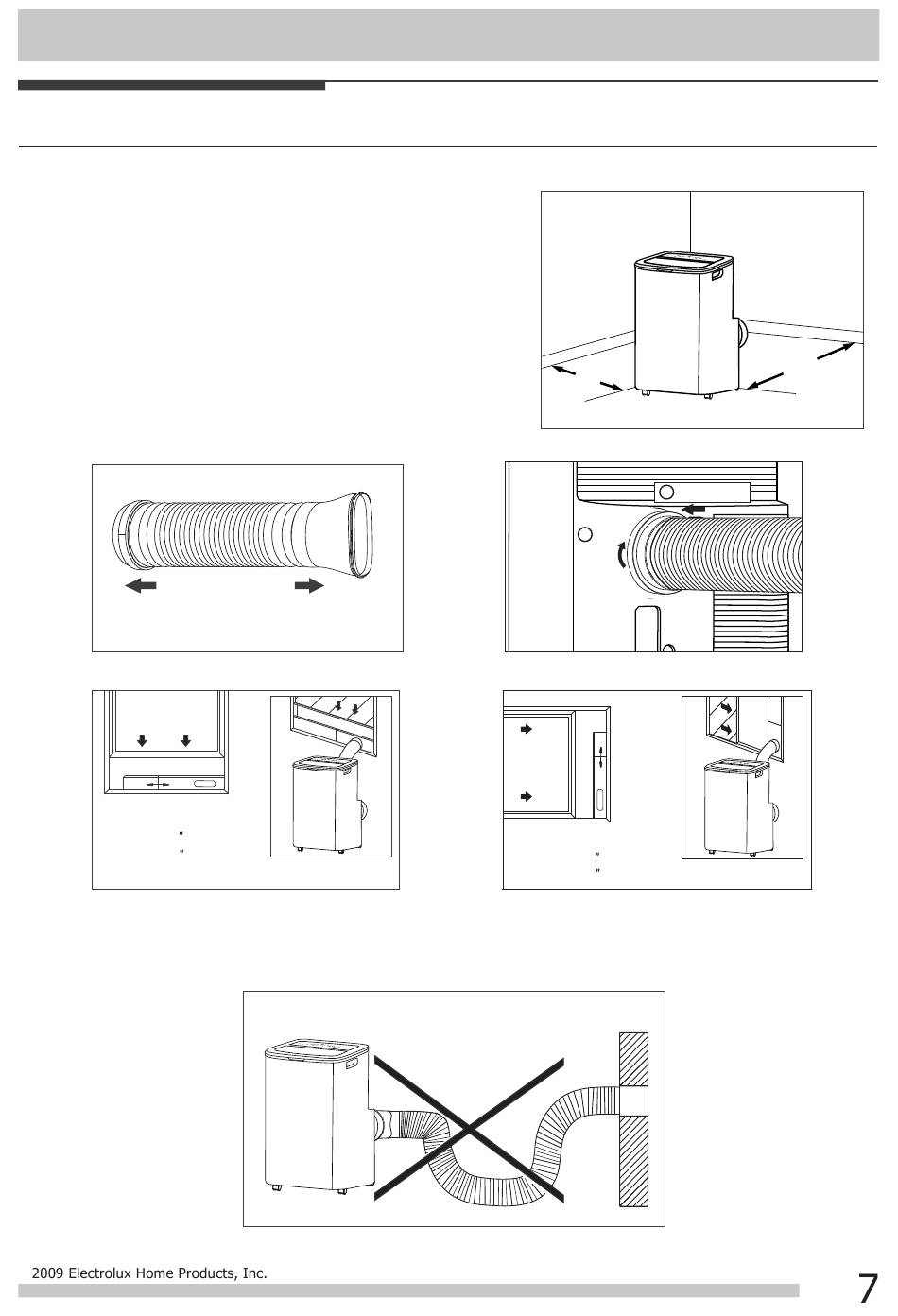 "

"

"

"

2009 Electrolux Home Products, Inc.

7