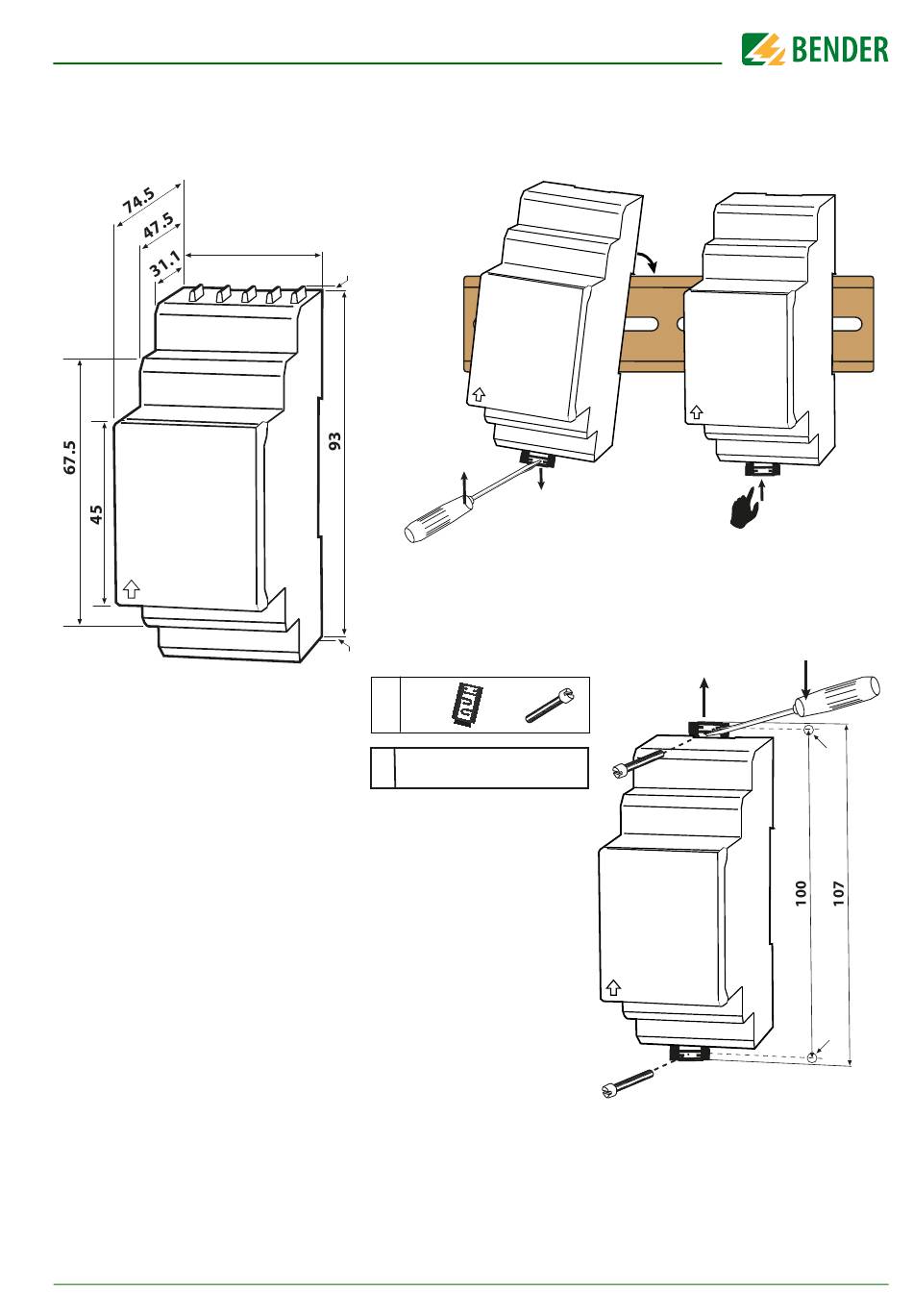 BENDER

74.5
47.5
31.1
67.5
45
93

100
107