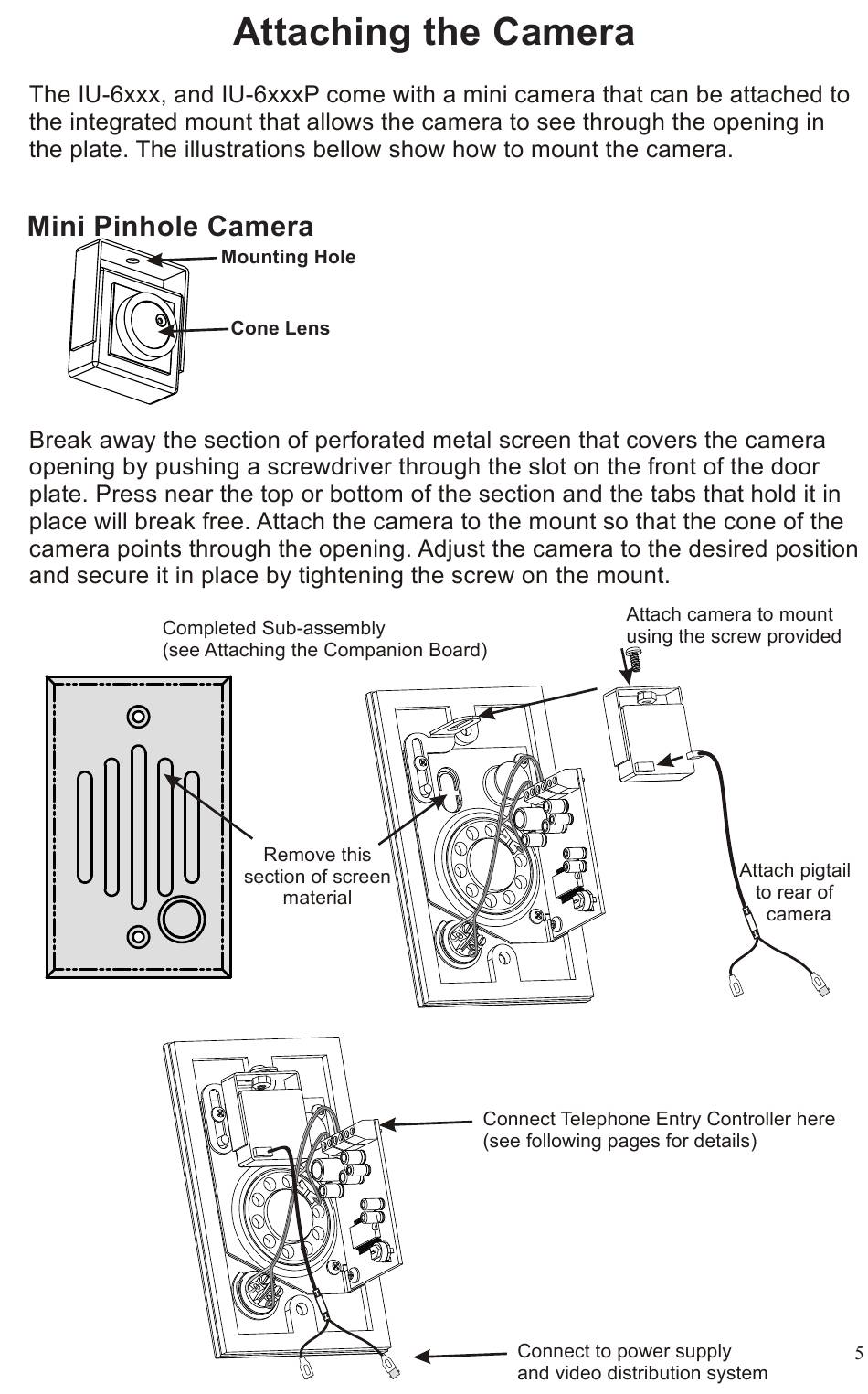 Attaching the Camera

The IU-6xxx, and IU-6xxxP come with a mini camera that can be attached to the integrated mount that allows the camera to see through the opening in the plate. The illustrations bellow show how to mount the camera.

Mini Pinhole Camera

Mounting Hole

Cone Lens

Break away the section of perforated metal screen that covers the camera opening by pushing a screwdriver through the slot on the front of the door plate. Press near the top or bottom of the section and the tabs that hold it in place will break free. Attach the camera to the mount so that the cone of the camera points through the opening. Adjust the camera to the desired position and secure it in place by tightening the screw on the mount.

Completed Sub-assembly
(see Attaching the Companion Board)

Attach camera to mount using the screw provided

Remove this section of screen material

Attach pigtail to rear of camera

Connect Telephone Entry Controller here
(see following pages for details)

Connect to power supply
and video distribution system

5