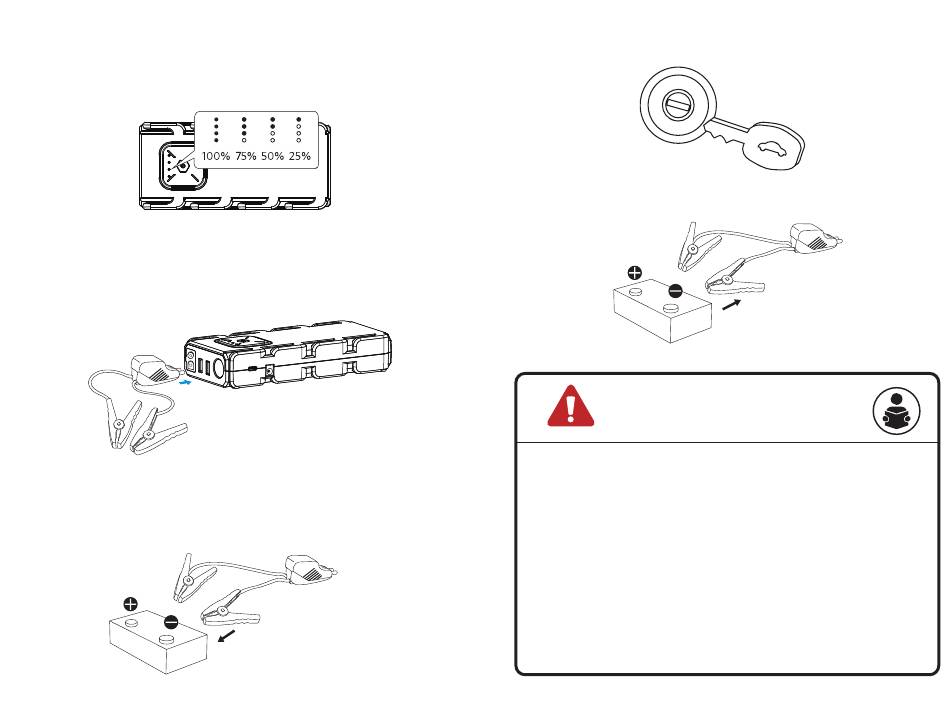 100% 75% 50% 25%