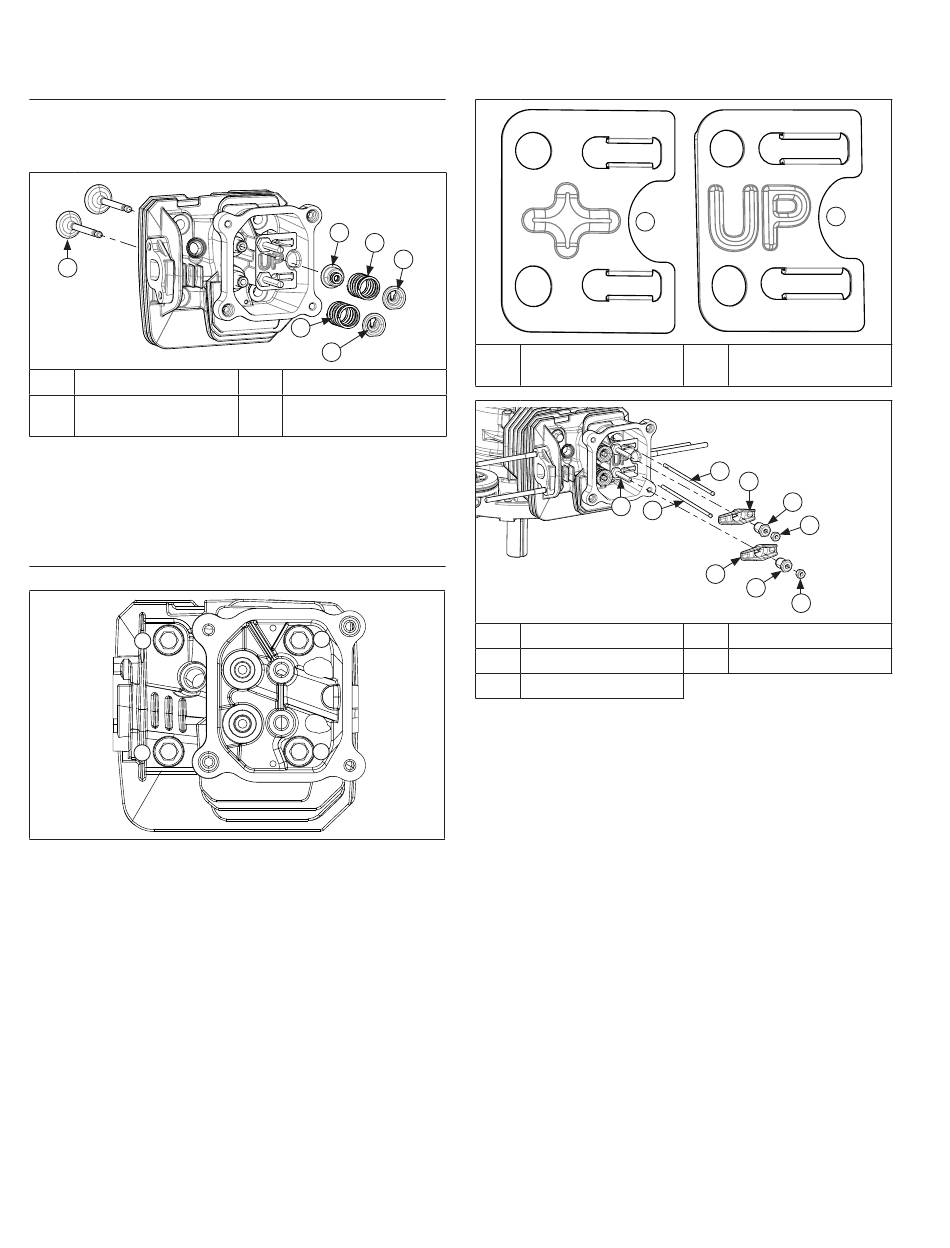 UP

UP