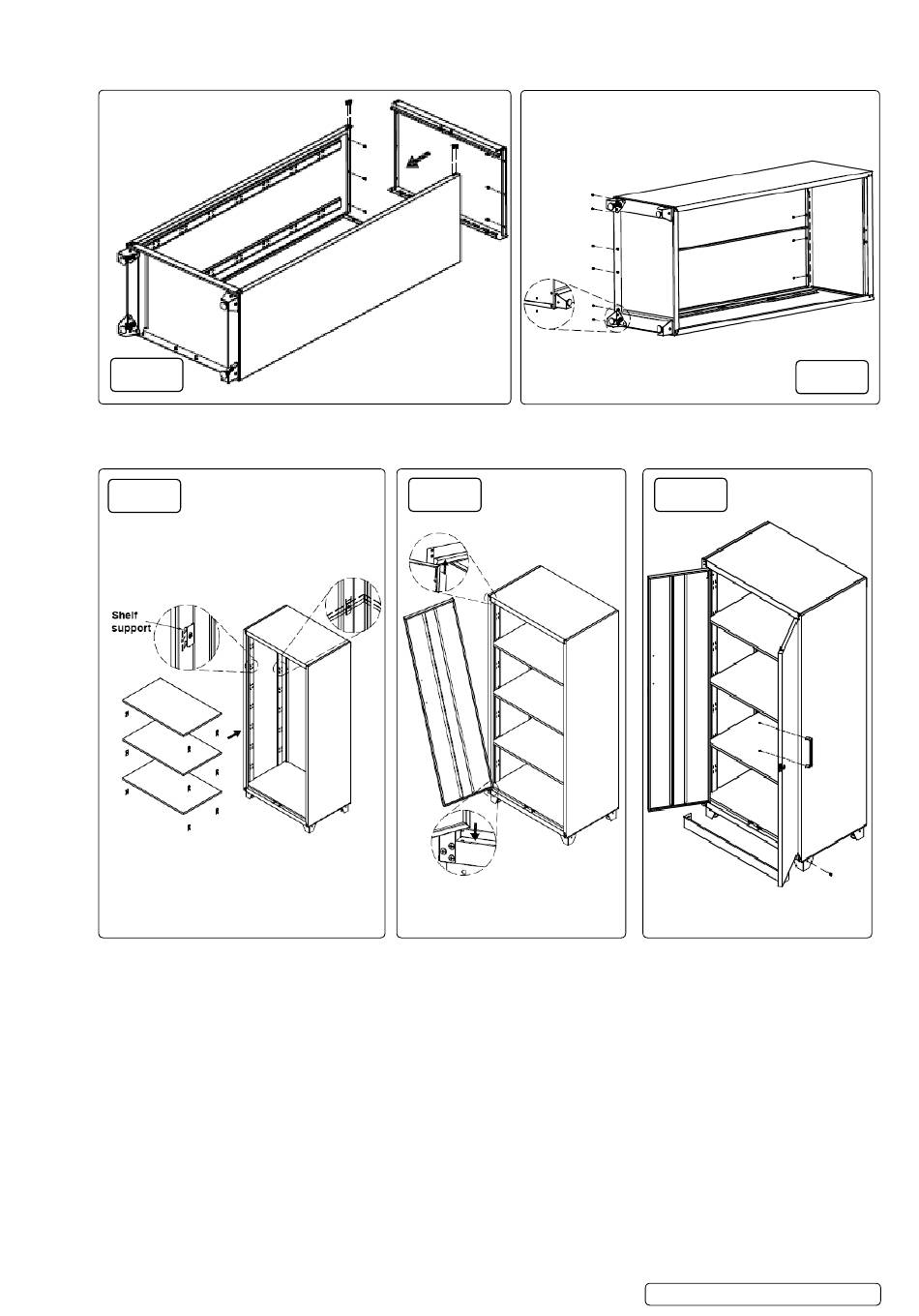 Shelf support