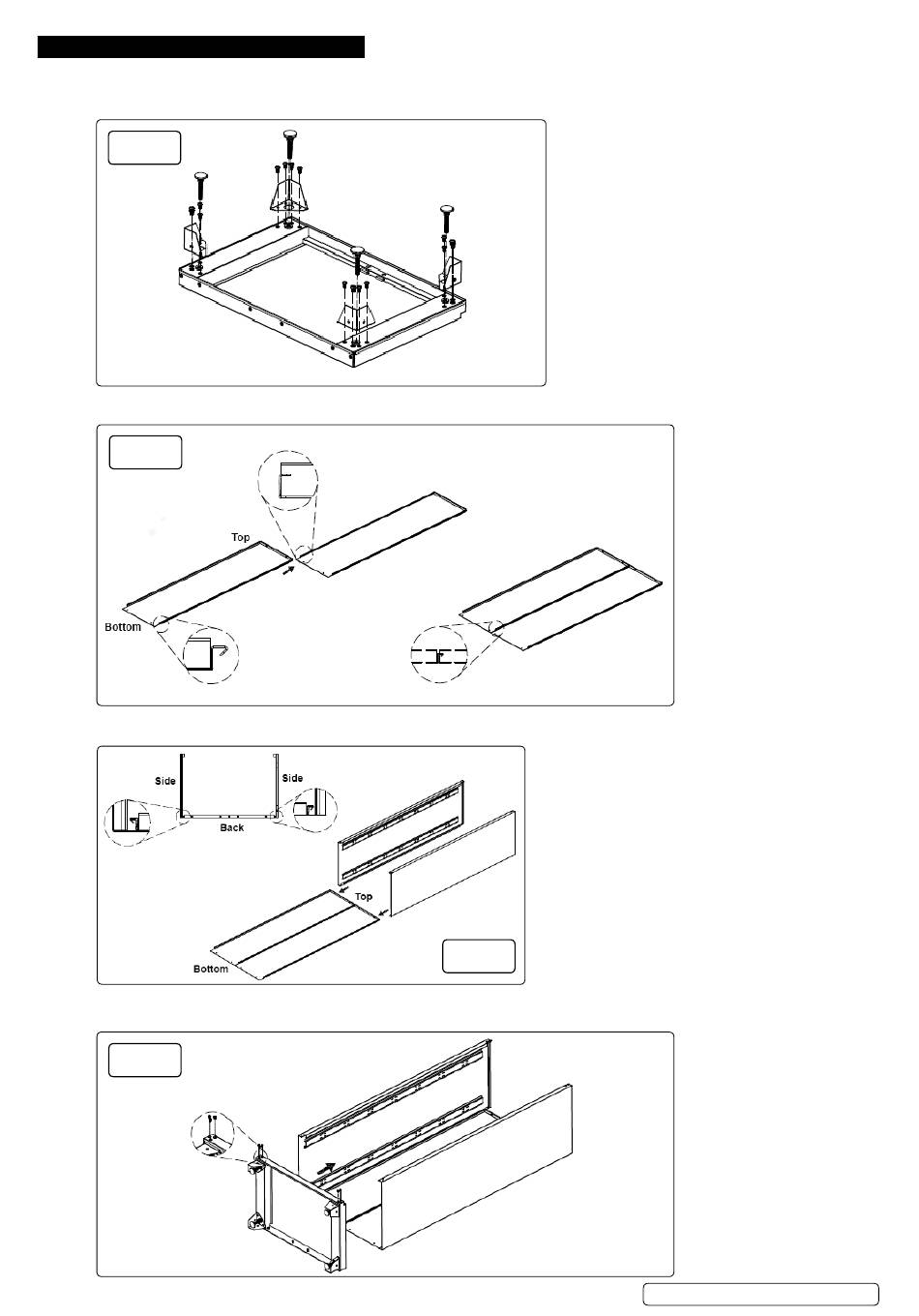 Top

Bottom

Side

Side

Back

Top

Bottom