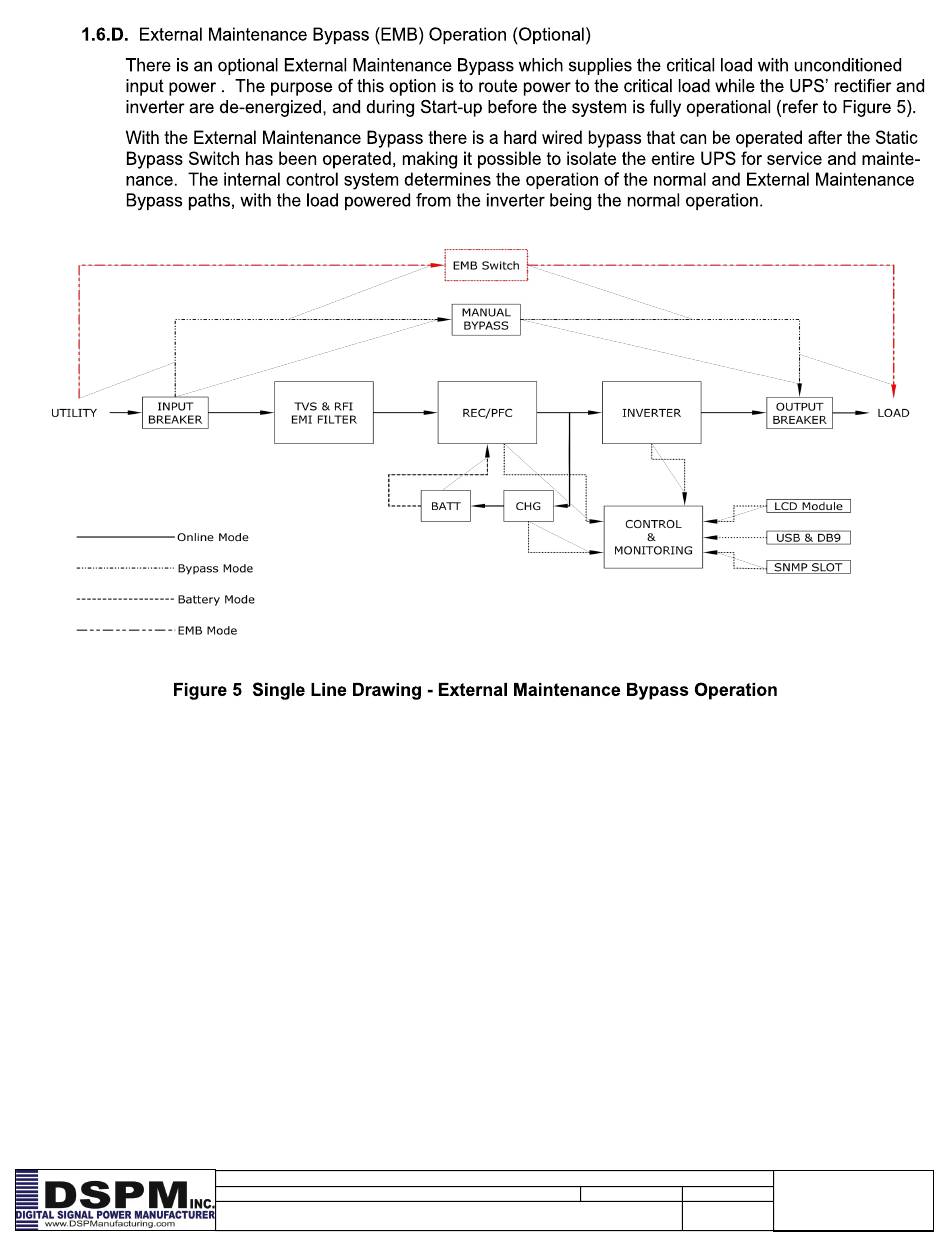 **1.6.D.** External Maintenance Bypass (EMB) Operation (Optional)

There is an optional External Maintenance Bypass which supplies the critical load with unconditioned input power . The purpose of this option is to route power to the critical load while the UPS' rectifier and inverter are de-energized, and during Start-up before the system is fully operational (refer to Figure 5).

With the External Maintenance Bypass there is a hard wired bypass that can be operated after the Static Bypass Switch has been operated, making it possible to isolate the entire UPS for service and maintenance. The internal control system determines the operation of the normal and External Maintenance Bypass paths, with the load powered from the inverter being the normal operation.

EMB Switch

MANUAL BYPASS

UTILITY

INPUT BREAKER

TVS & RFI EMI FILTER

REC/PFC

INVERTER

OUTPUT BREAKER

LOAD

BATT

CHG

CONTROL & MONITORING

LCD Module

USB & DB9

SNMP SLOT

Online Mode

Bypass Mode

Battery Mode

EMB Mode

**Figure 5 Single Line Drawing - External Maintenance Bypass Operation**

DSPM INC.
DIGITAL SIGNAL POWER MANUFACTURER
www.DSPManufacturing.com