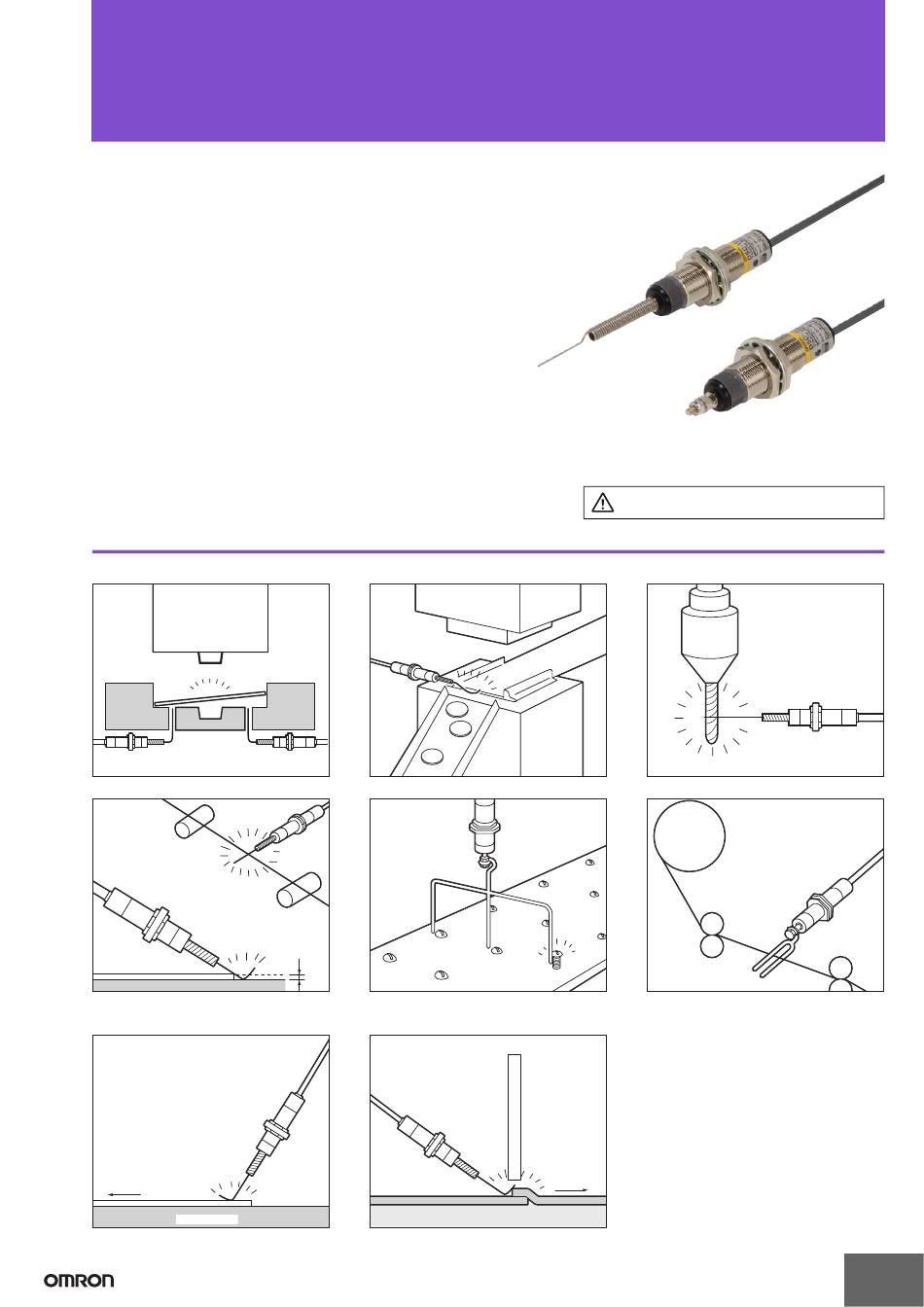 OMRON