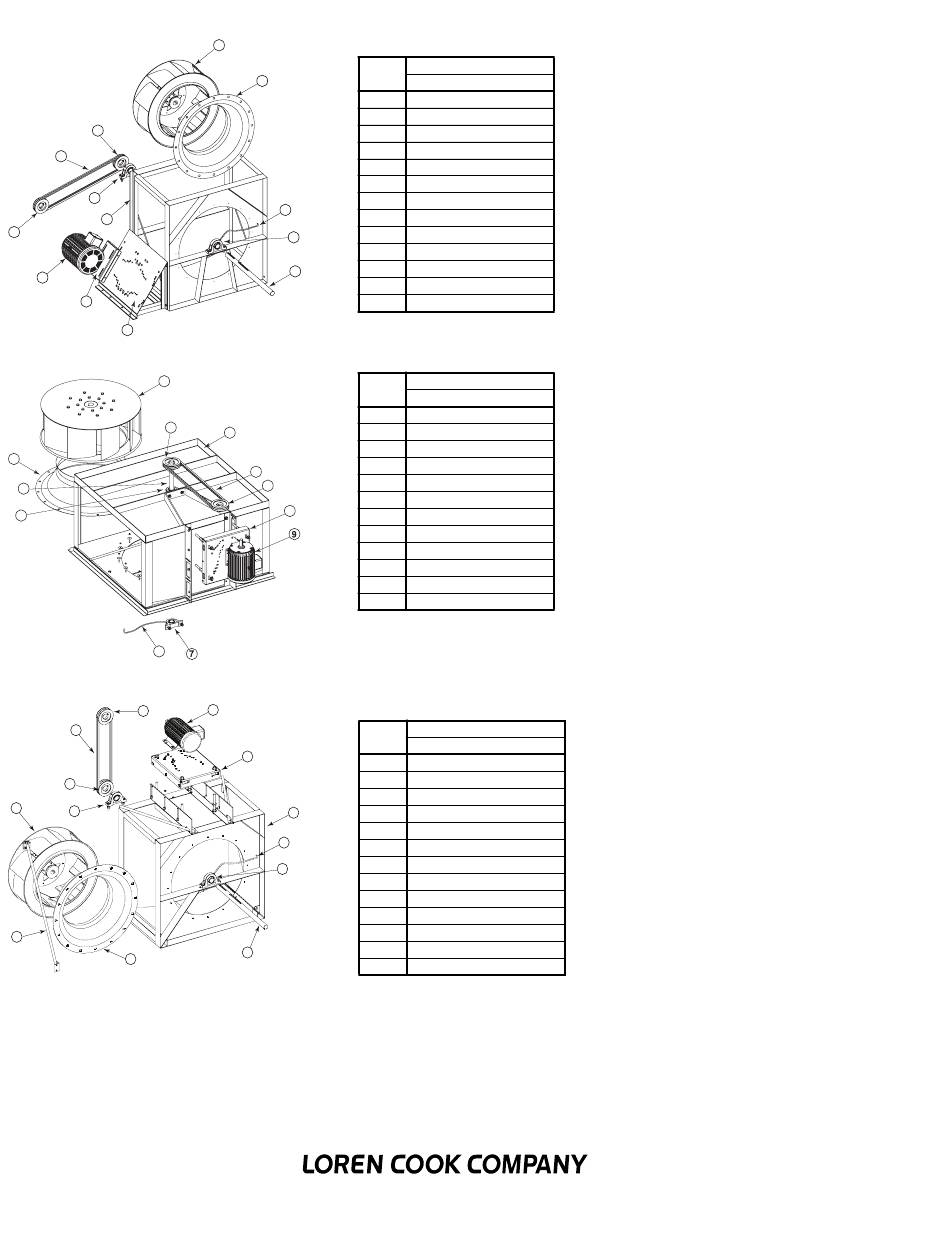 9

7

LOREN COOK COMPANY