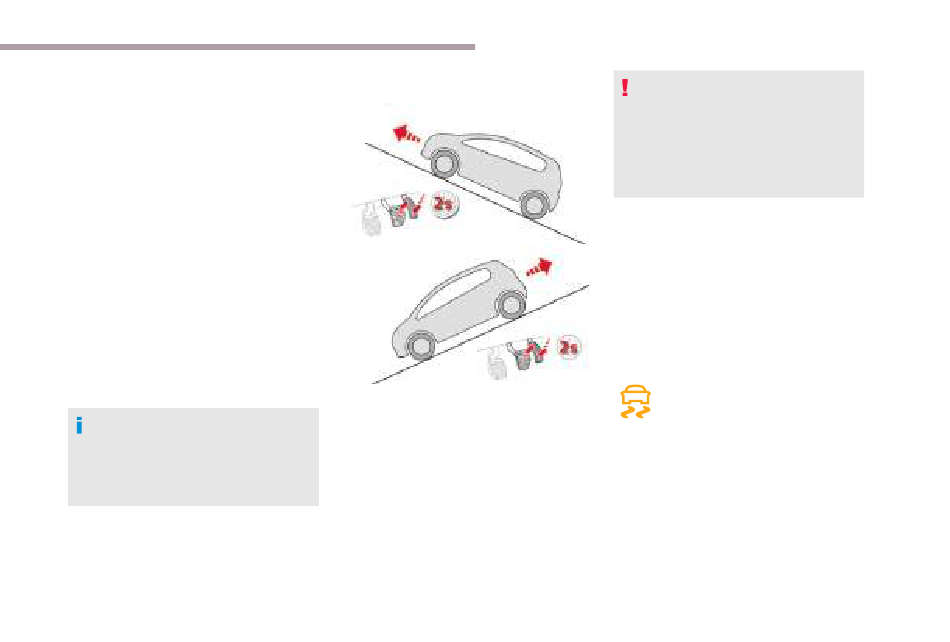 2s

2s