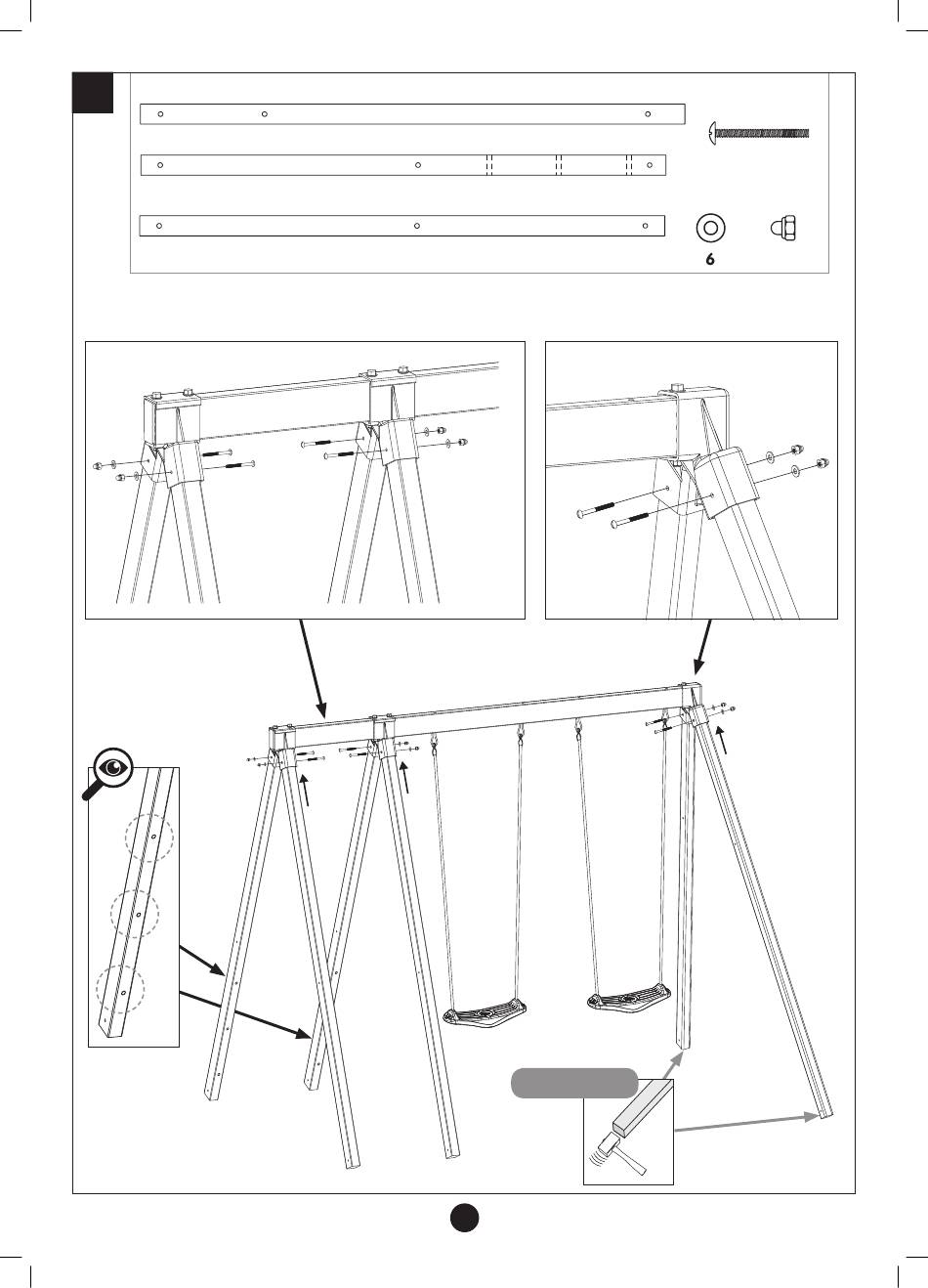 6