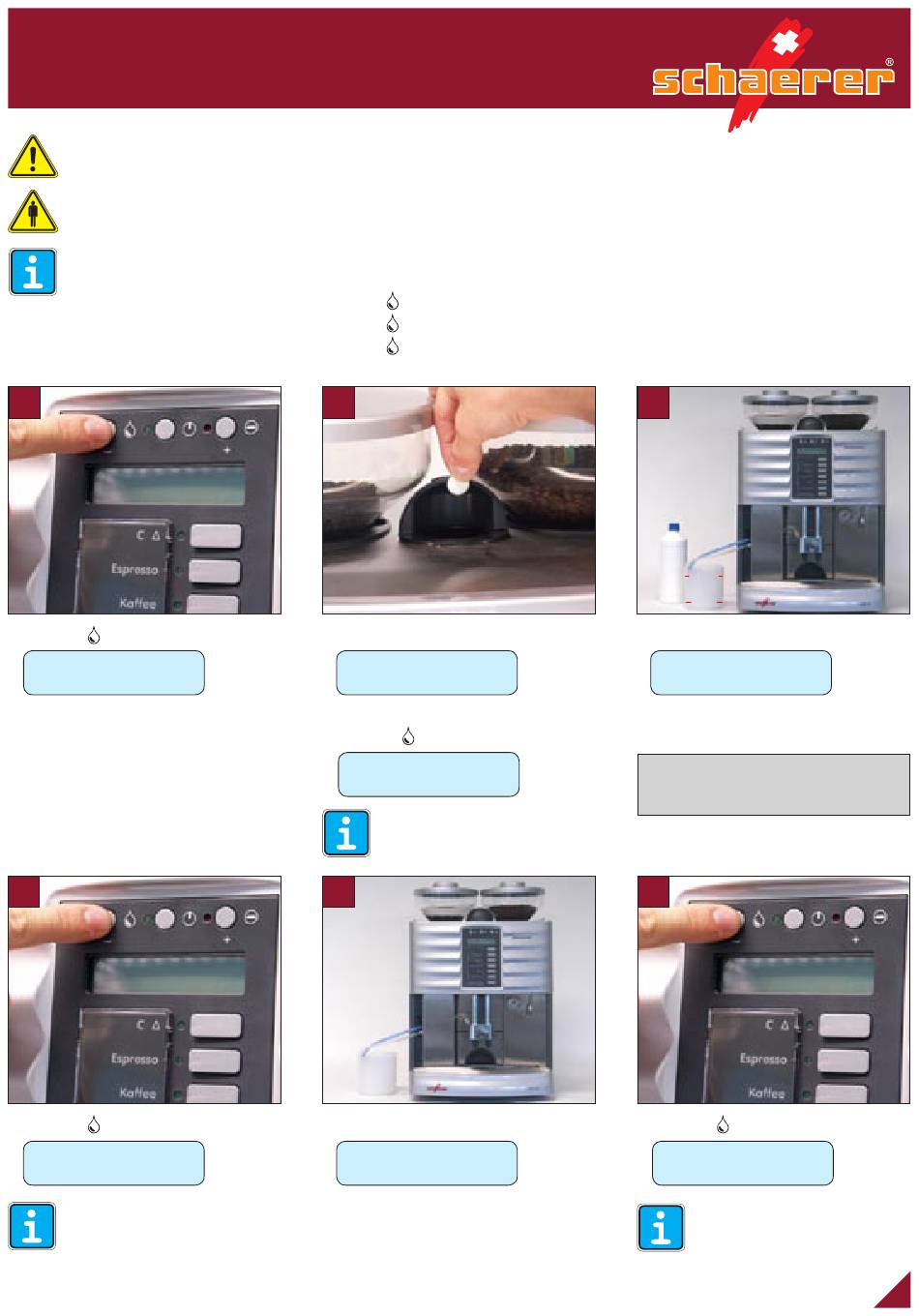 schaerer®

Espresso

Kaffee

Espresso

Kaffee

Espresso

Kaffee