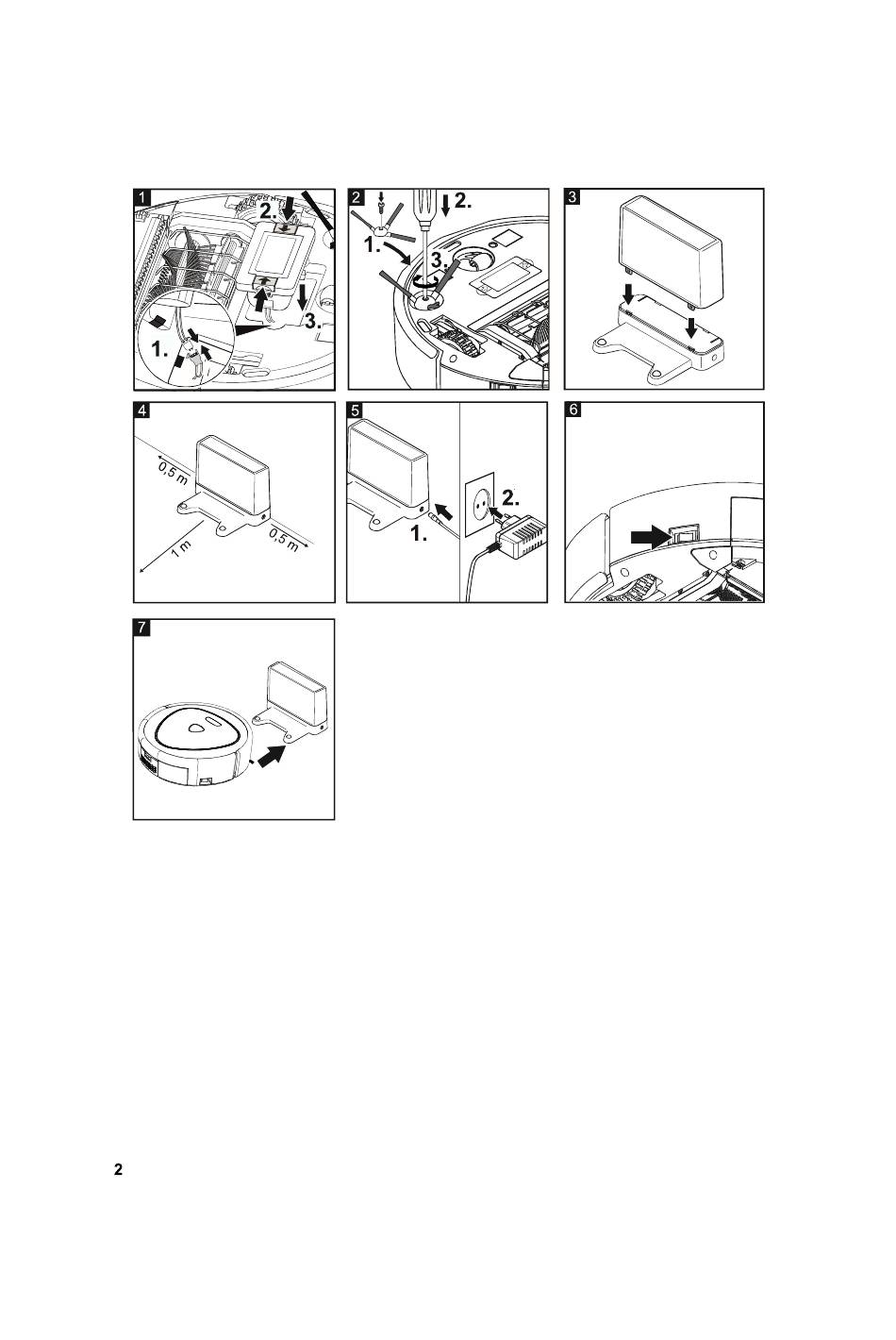 1
2.
3.
1.

2
2.
1.
3.

3

4
0,5 m
0,5 m
1 m

5
2.
1.

6

7

2