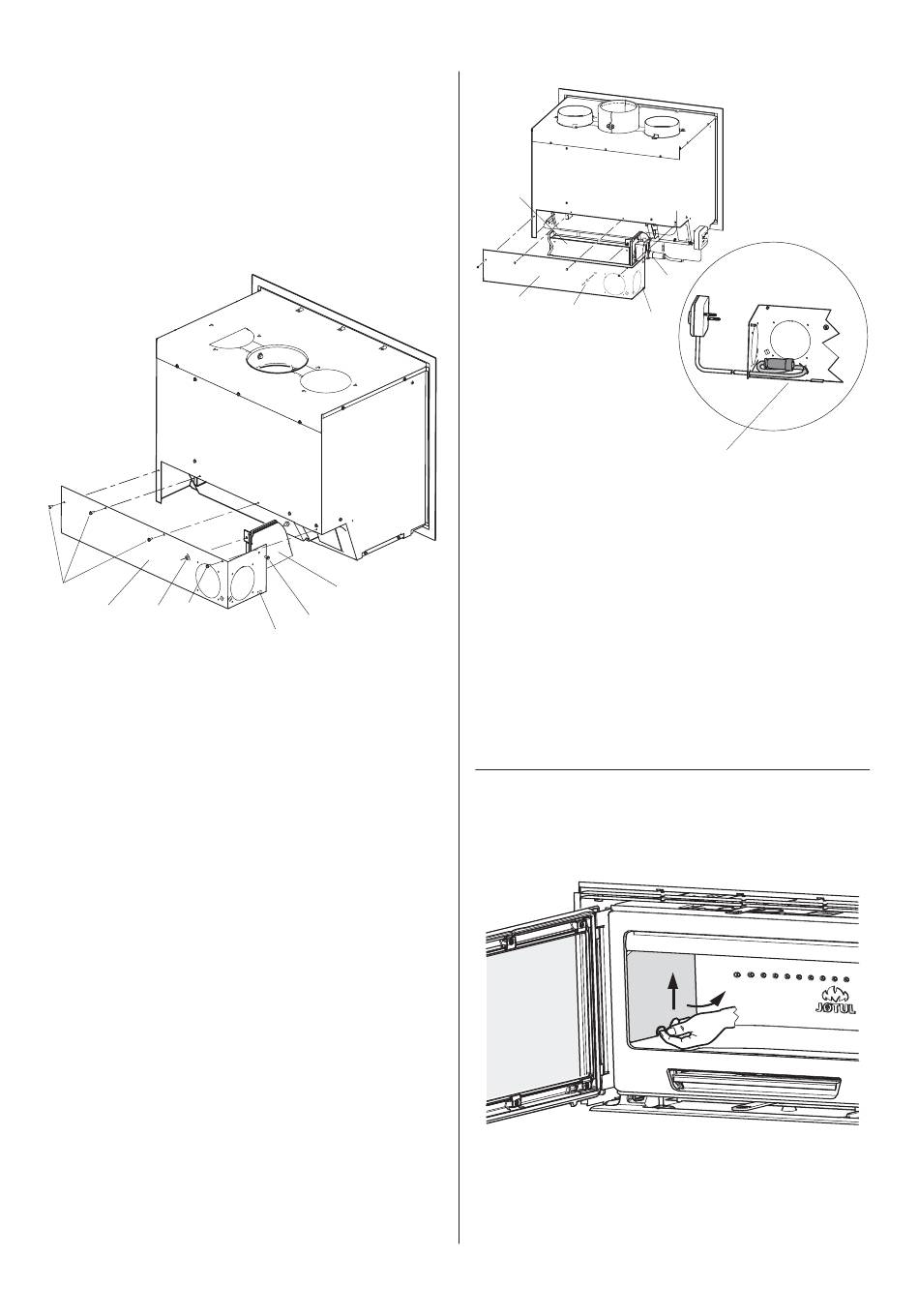 JØTUL