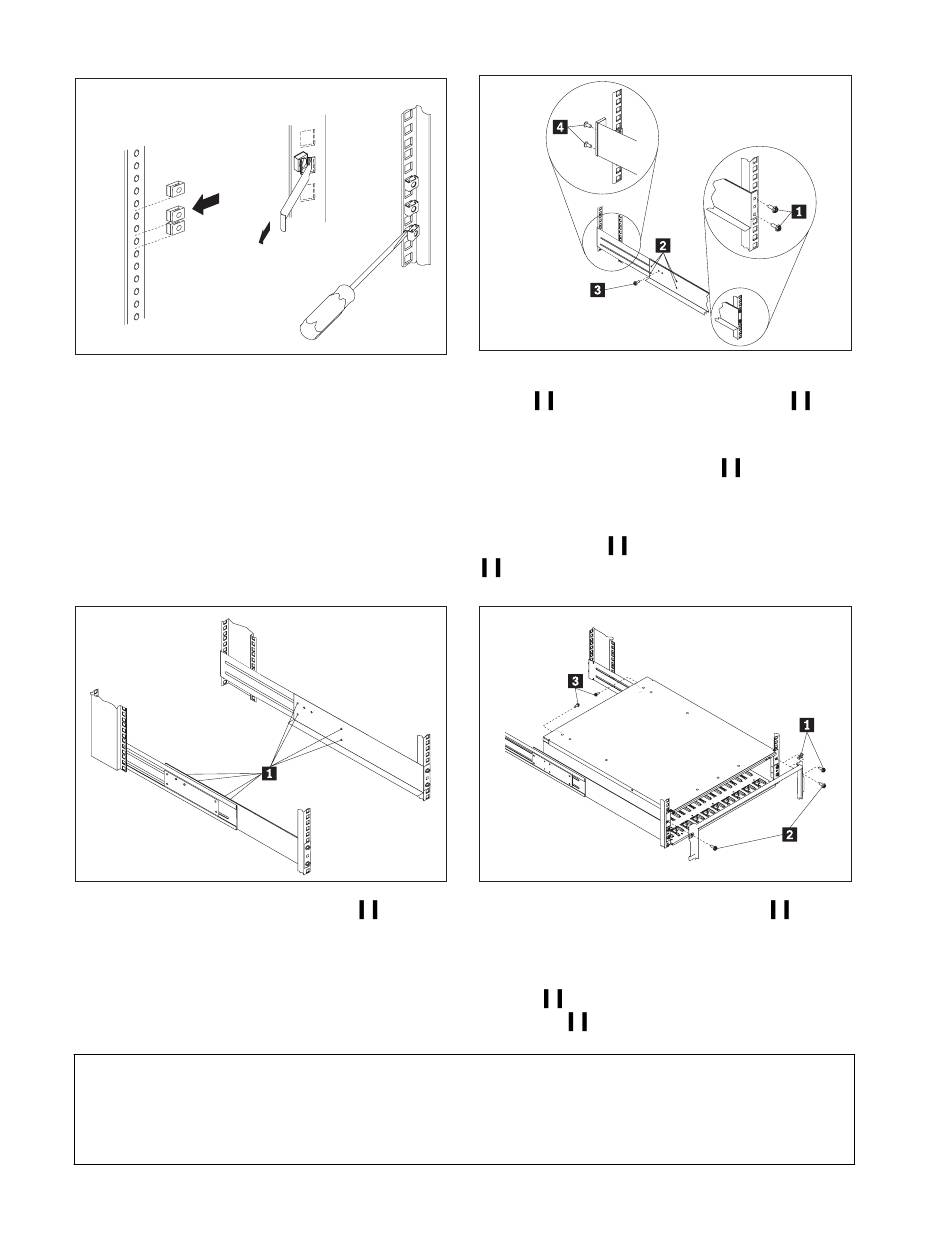 4

1

2

3

1

3

1

2