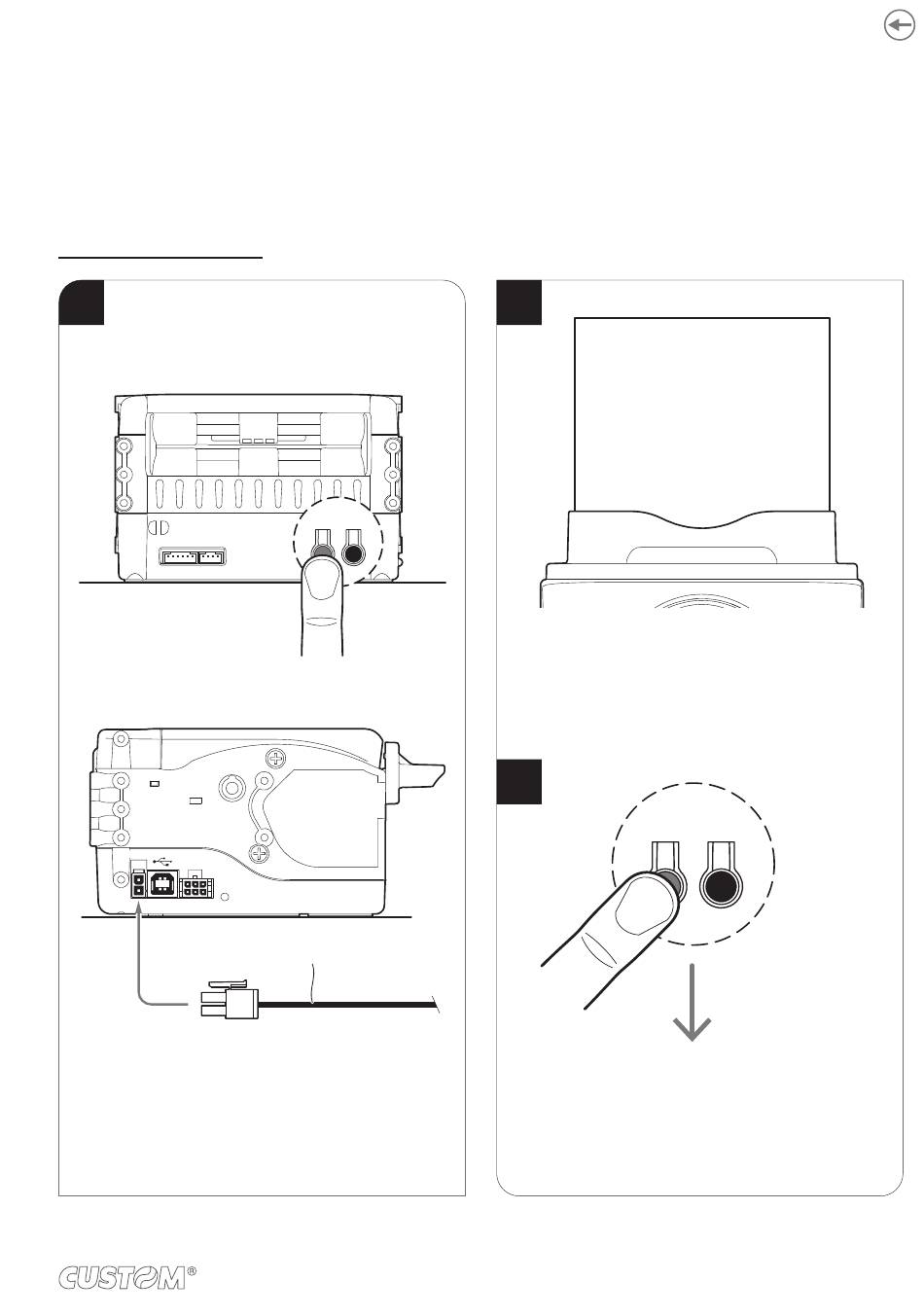 CUSTOM®