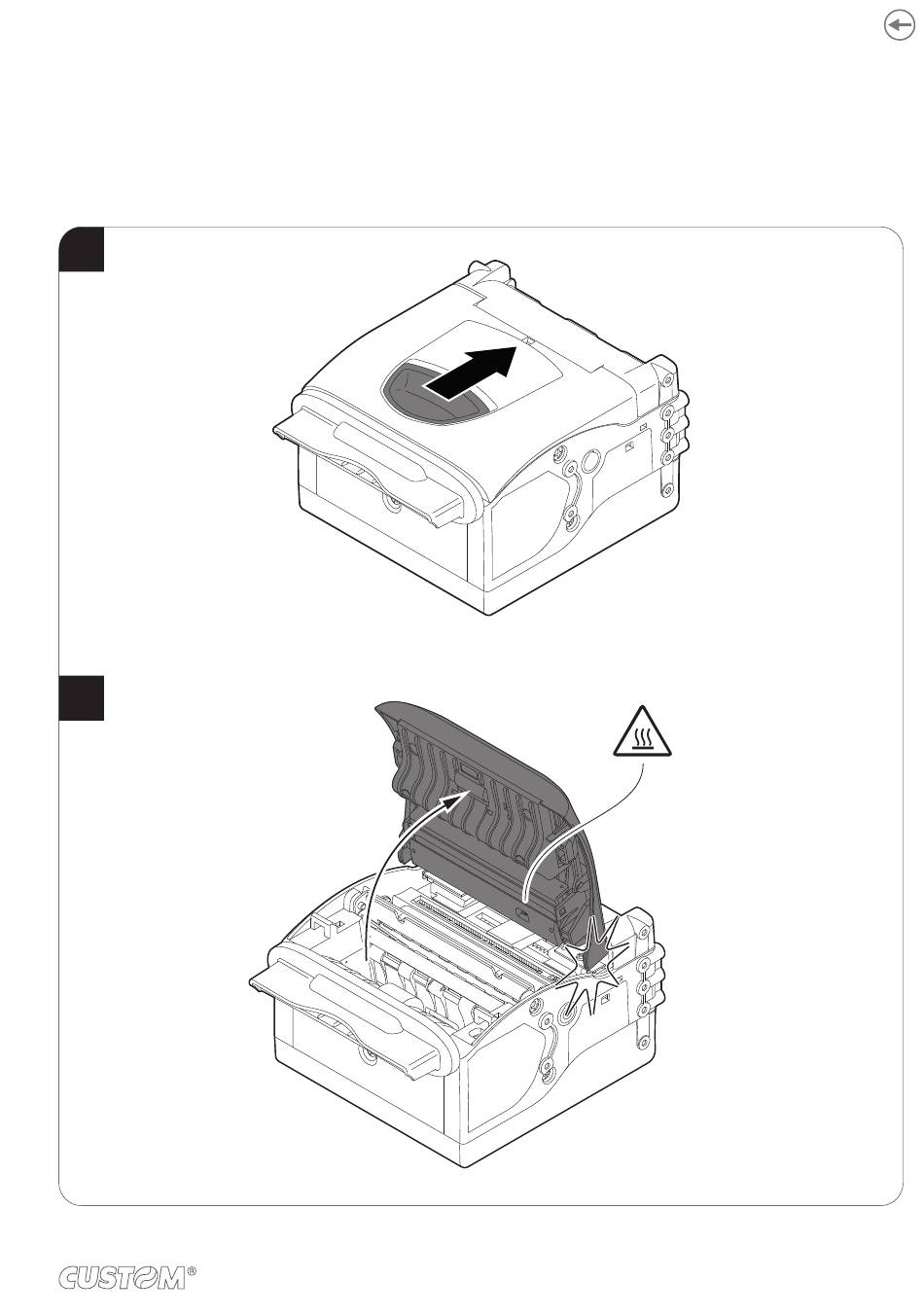 CUSTOM®