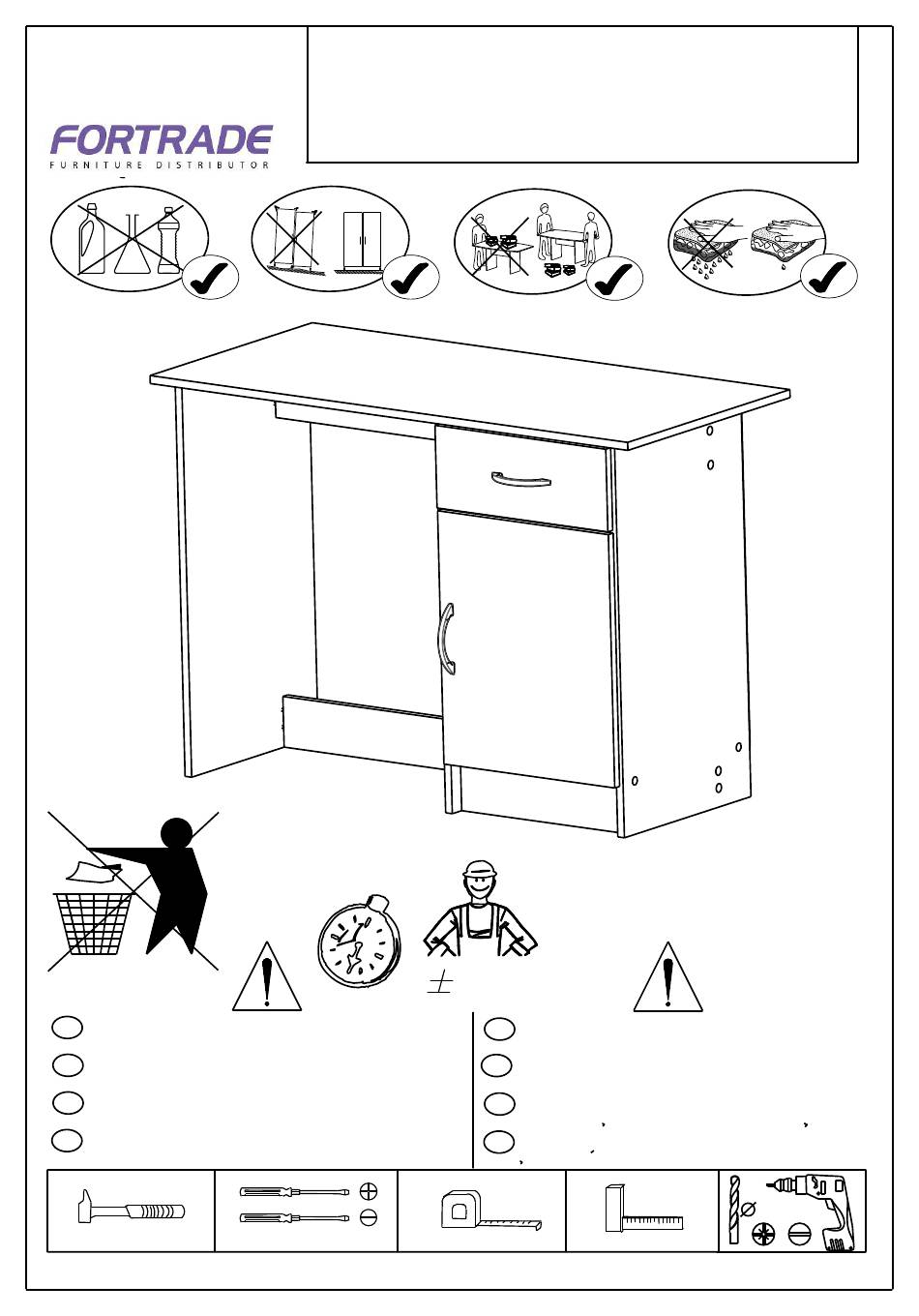 FORTRADE
FURNITURE DISTRIBUTOR

$\pm$